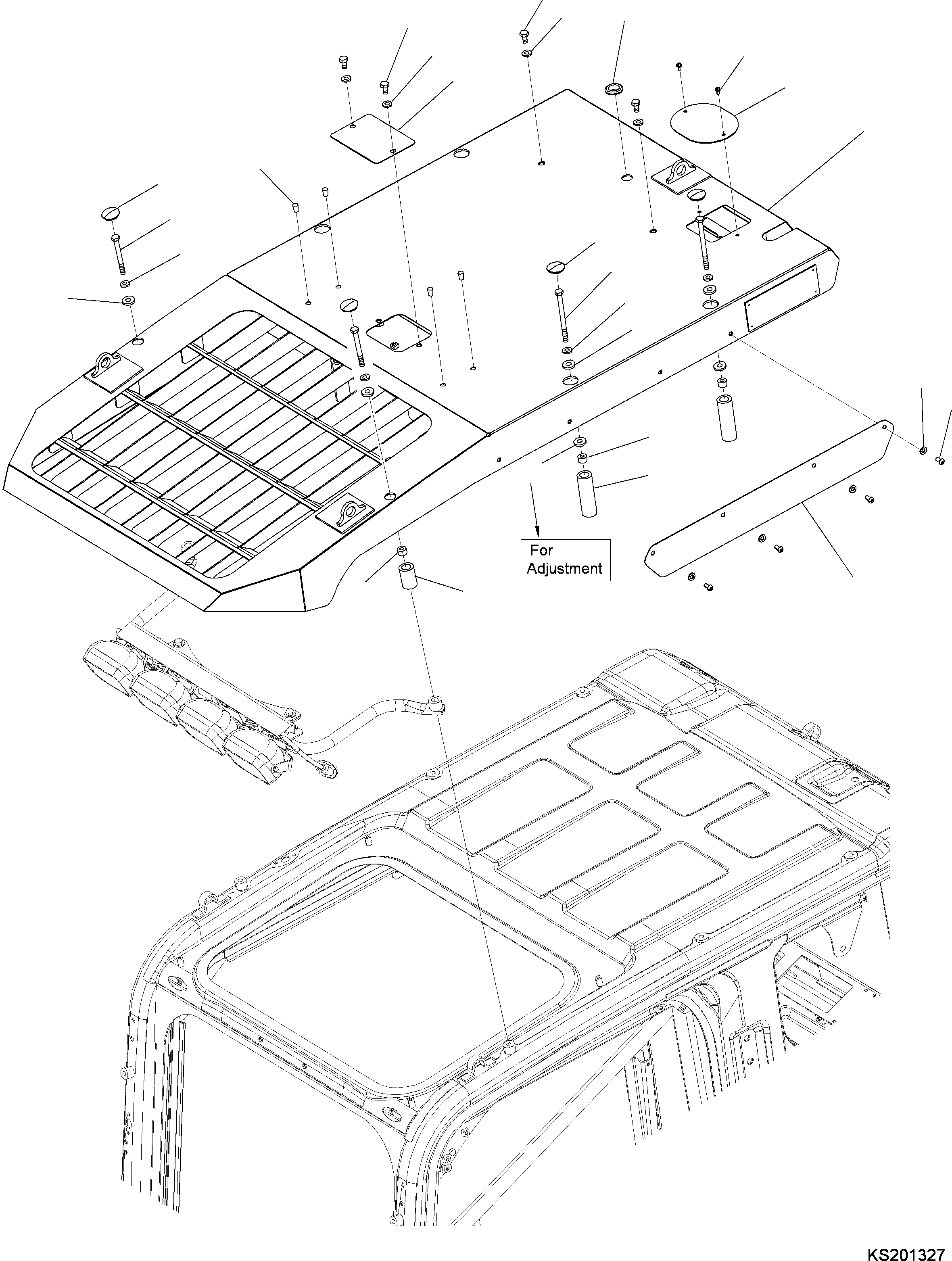 For Adjustment

KS201327