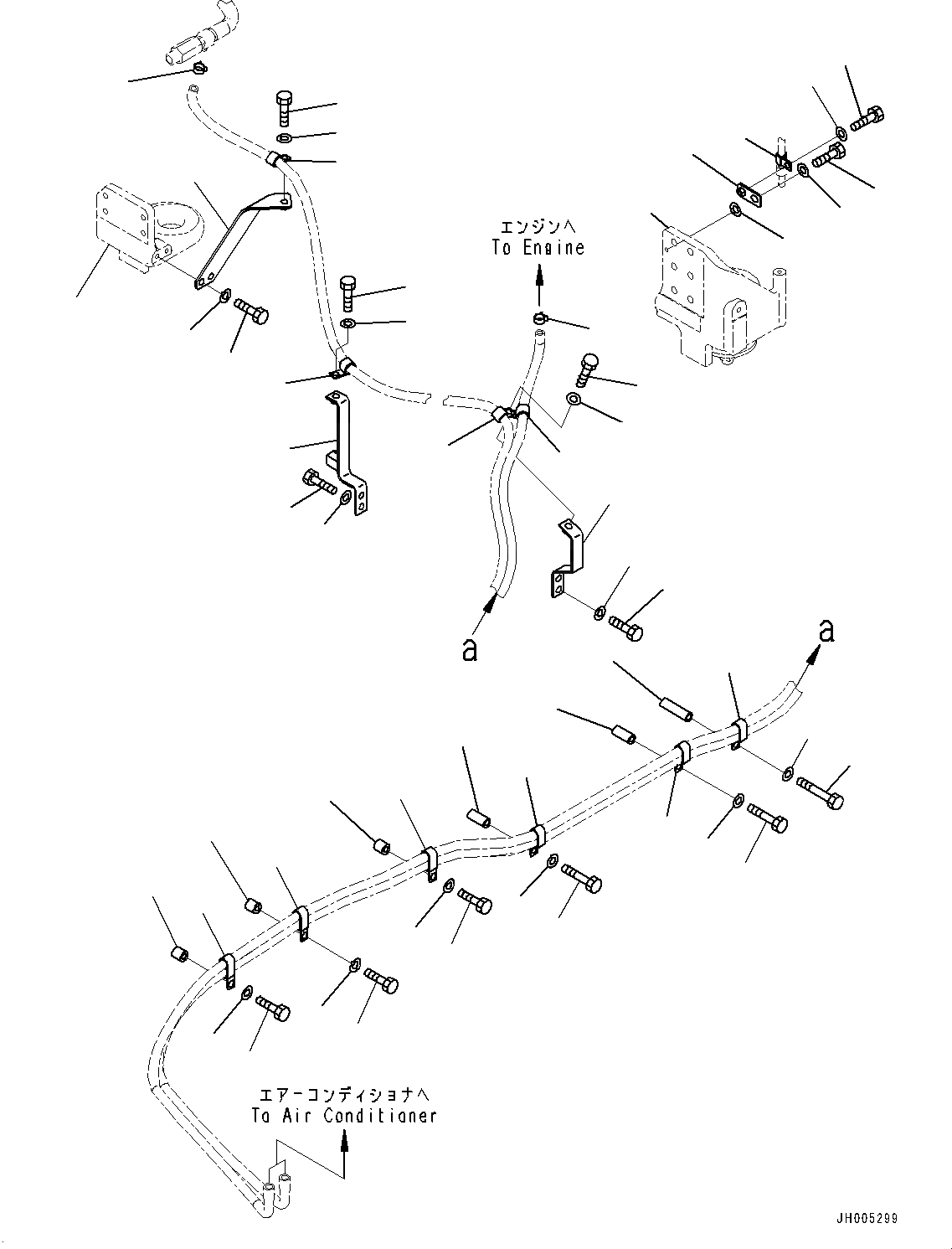 エンジンへ
To Engine

a

a

エアーコンディショナへ
To Air Conditioner

JH005299