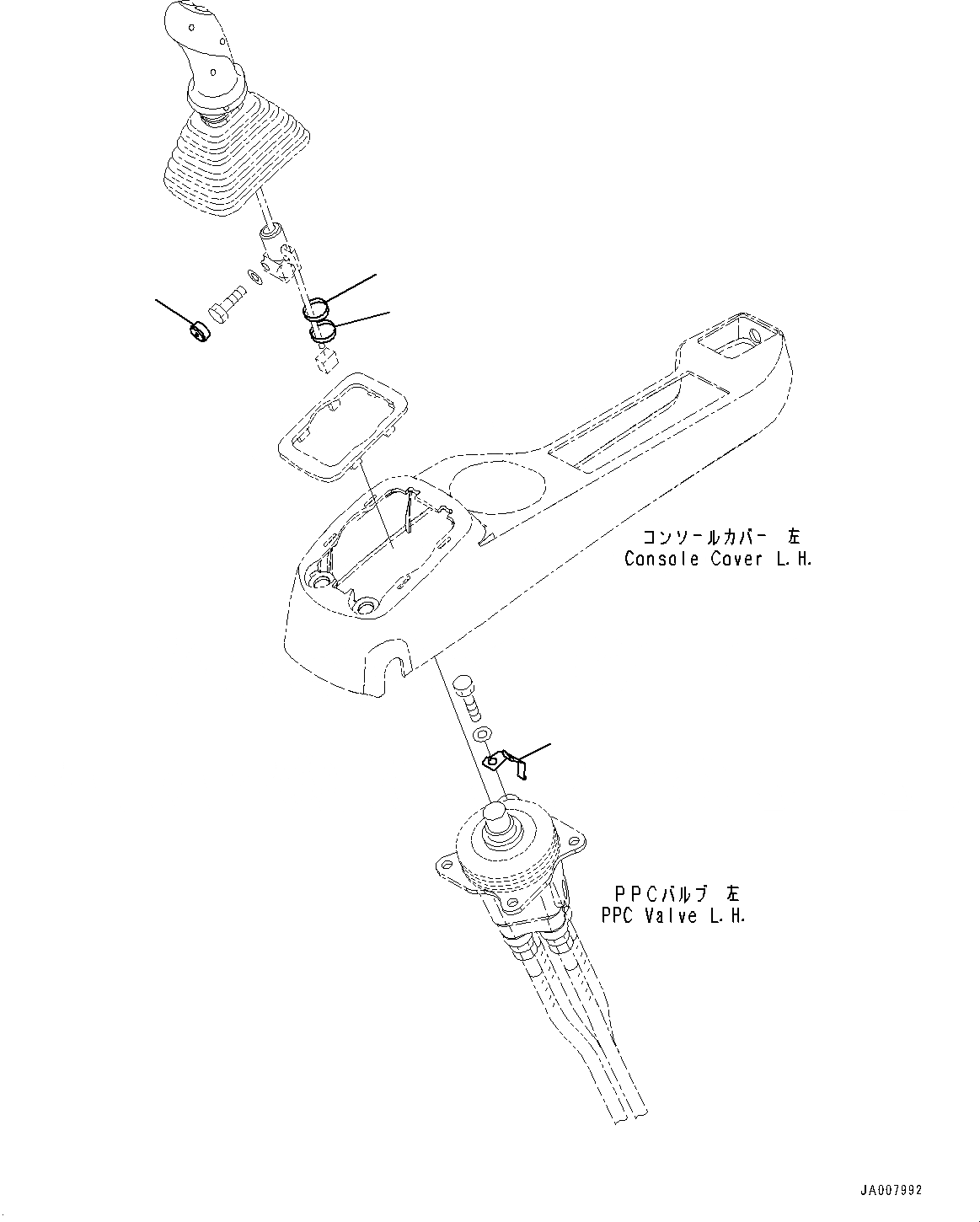 コンソールカバー 左
Console Cover L.H.

PPCバルブ 左
PPC Valve L.H.

JA007992