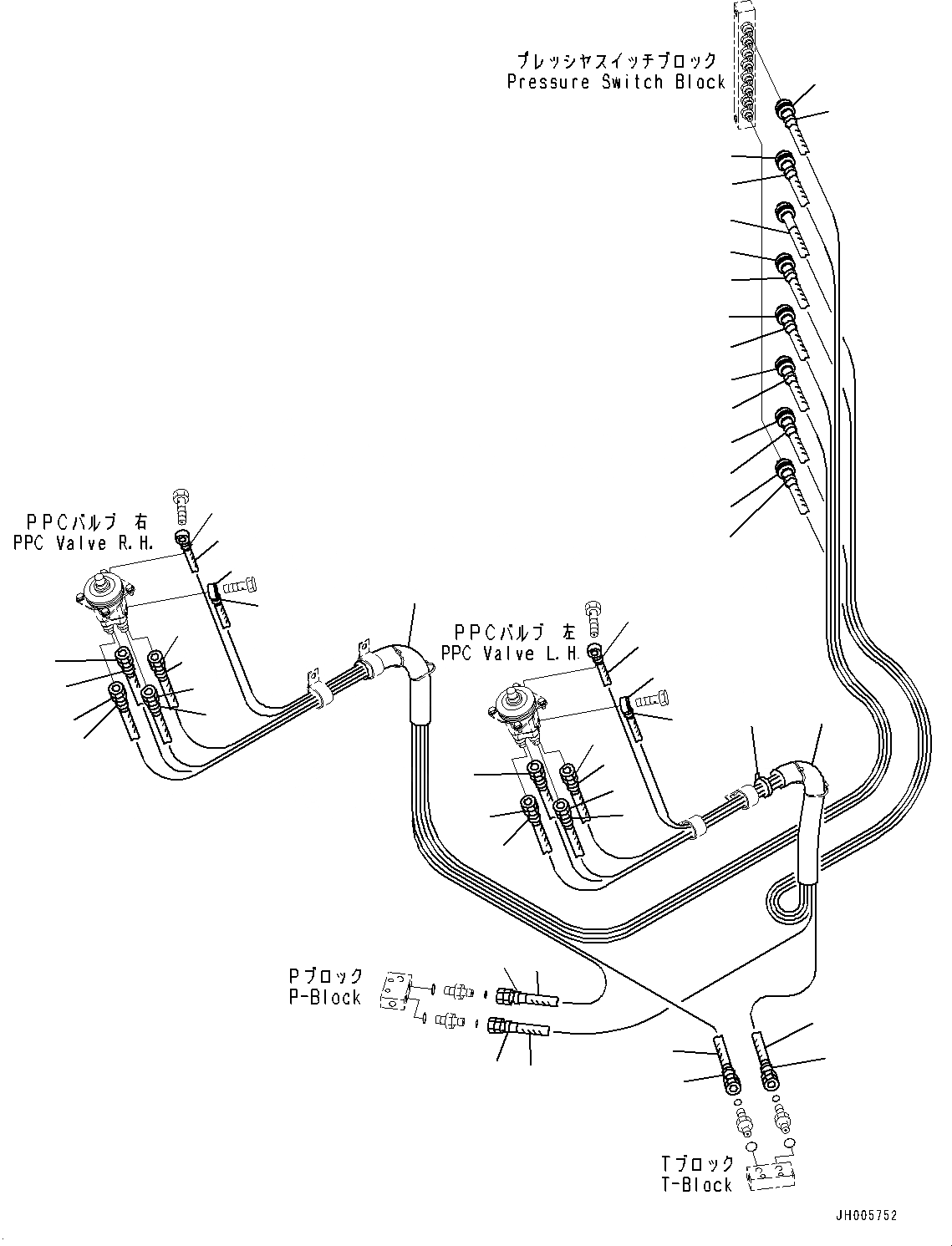 プレッシャスイッチブロック
Pressure Switch Block

PPCバルブ 右
PPC Valve R.H.

PPCバルブ 左
PPC Valve L.H.

Pブロック
P-Block

Tブロック
T-Block

JH005752