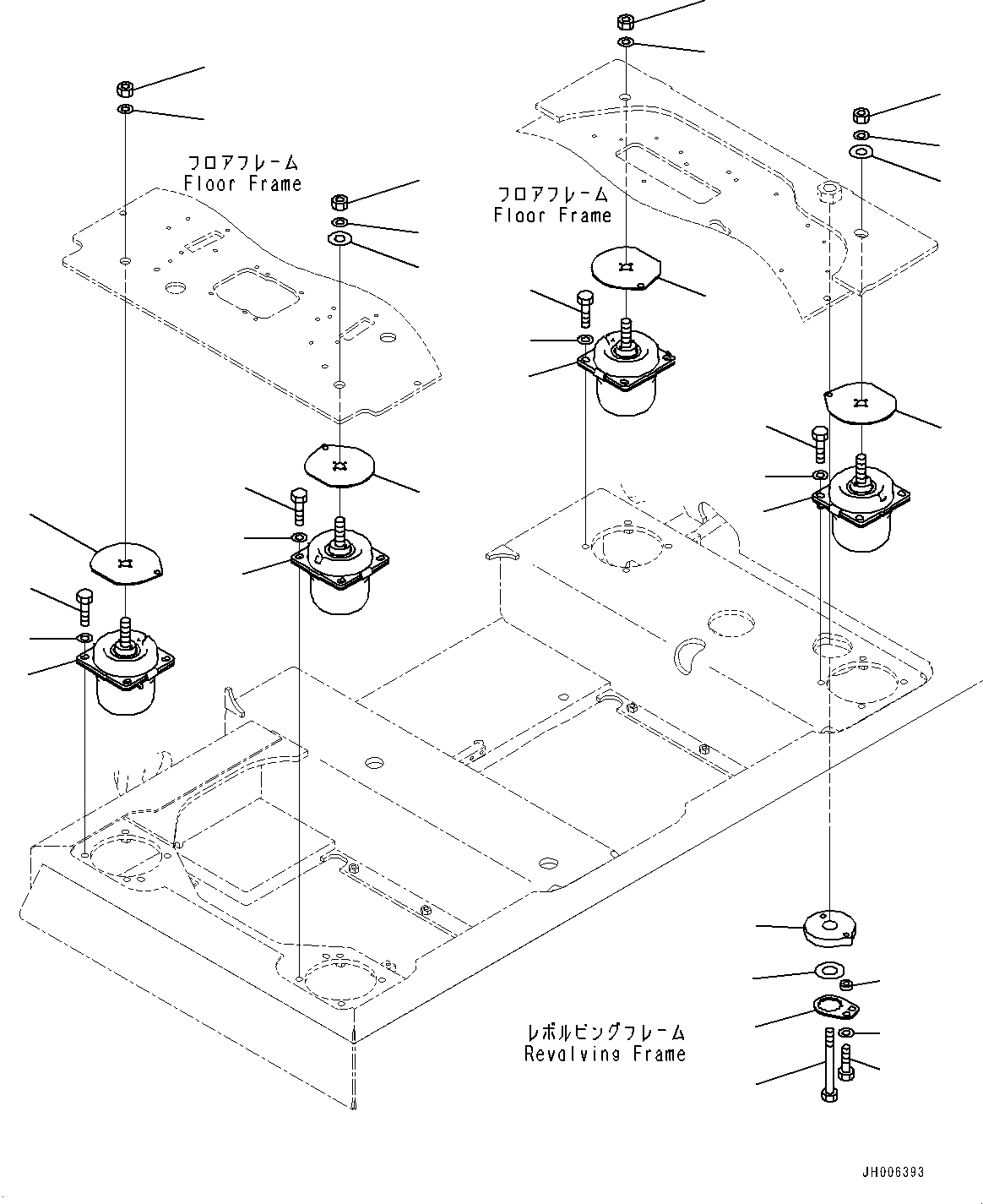 フロアフレーム
Floor Frame

フロアフレーム
Floor Frame

レボルビングフレーム
Revolving Frame

JH006393