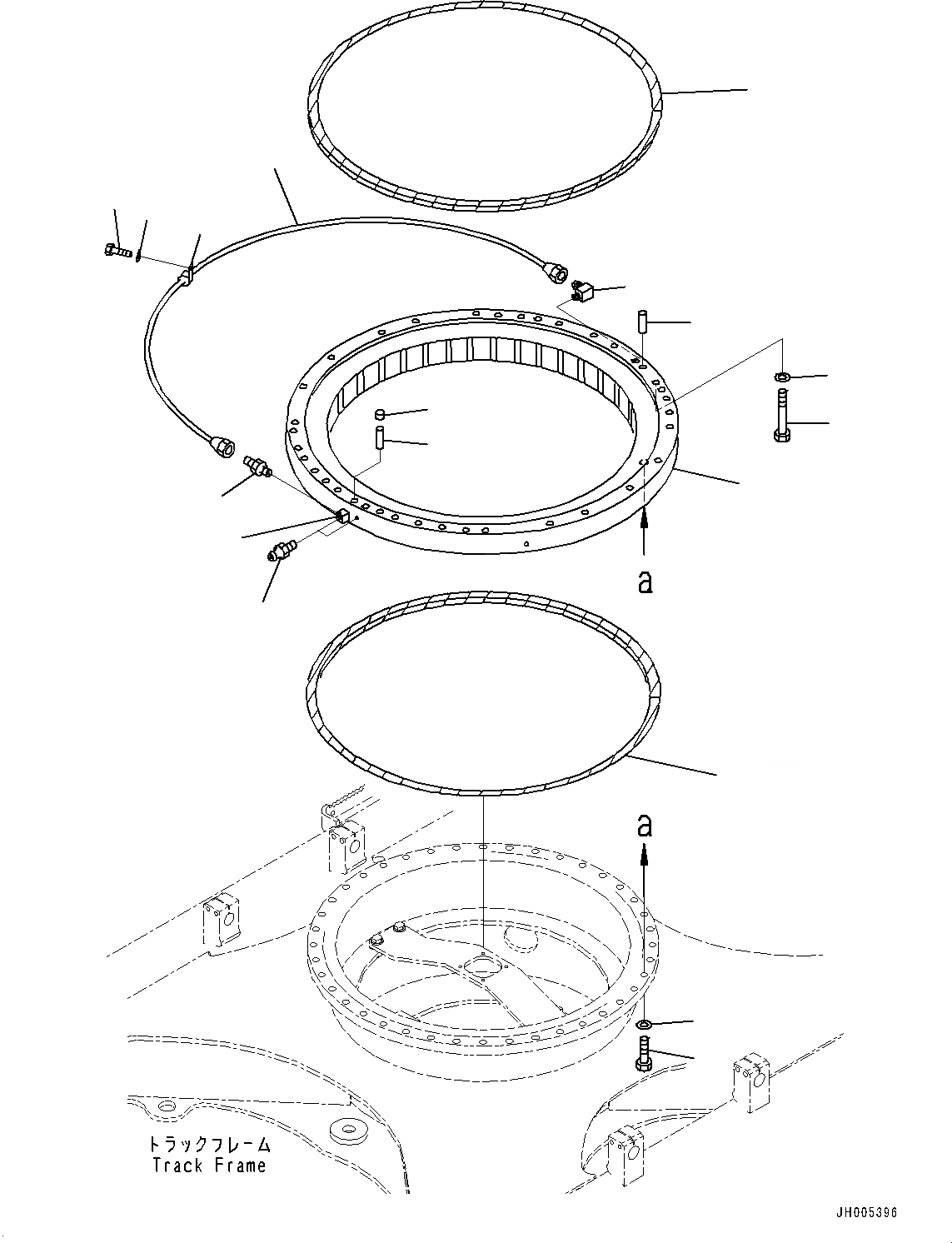 a

a

トラックフレーム
Track Frame

JH005396