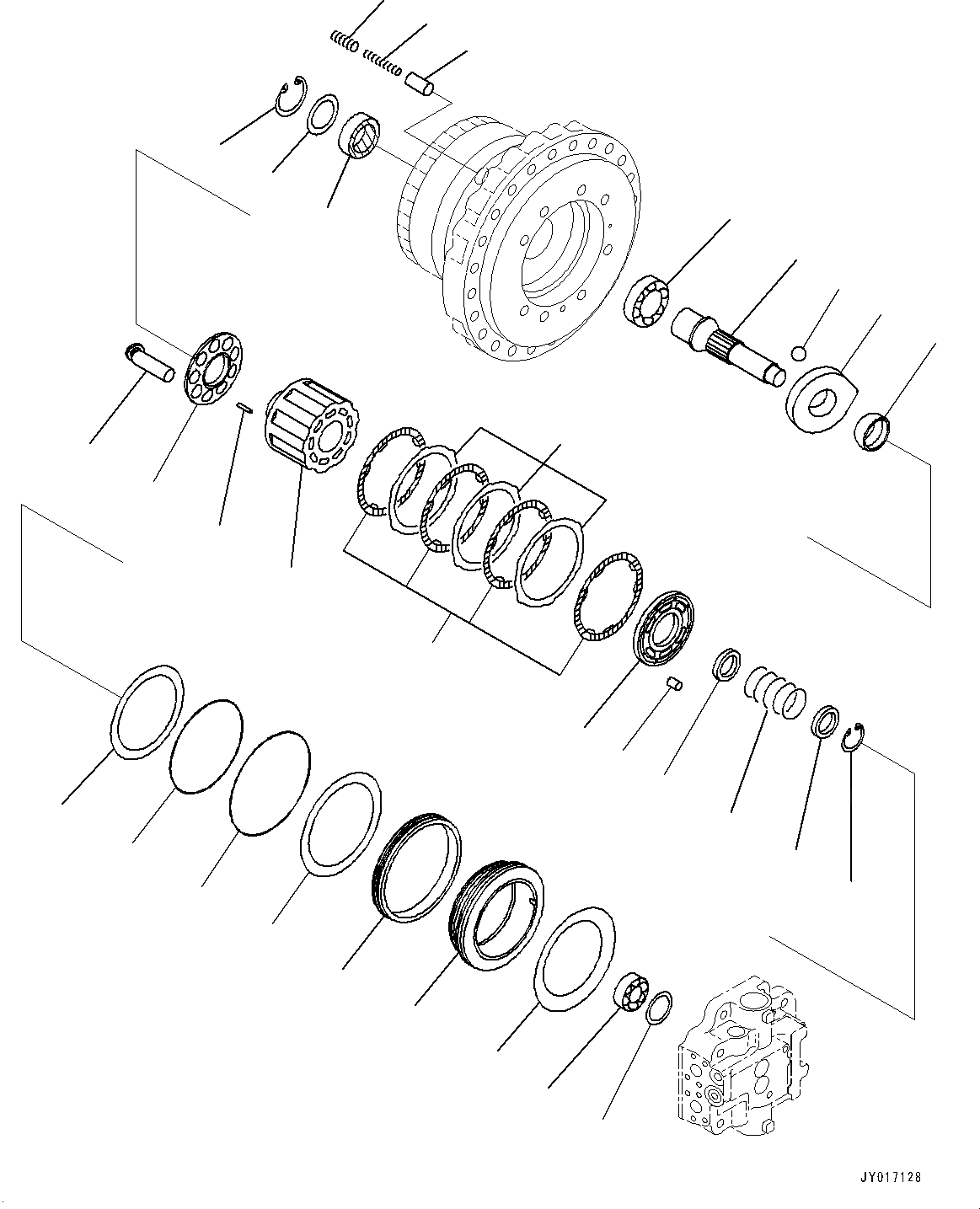 JY017128