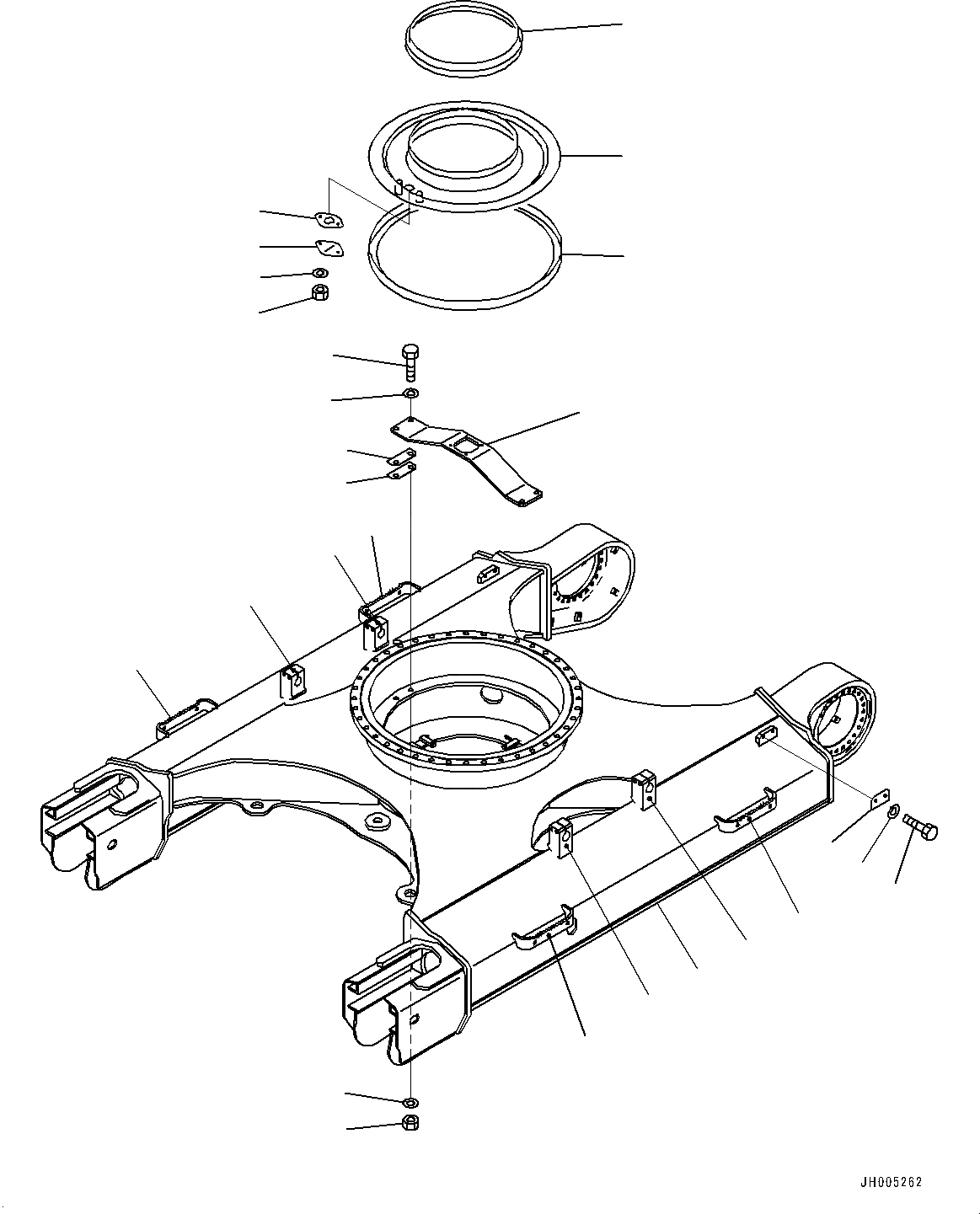 JH005262