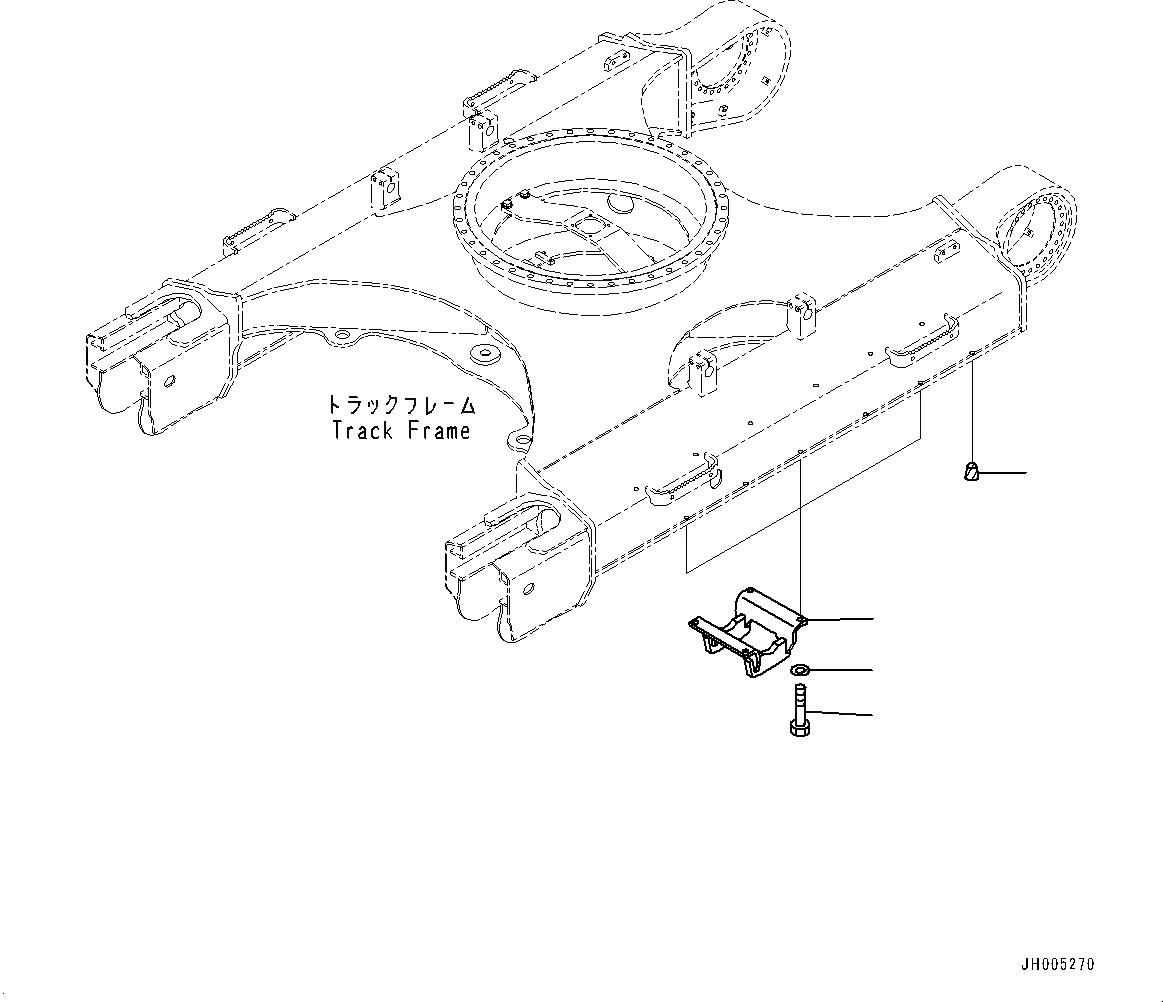 トラックフレーム
Track Frame

JH005270