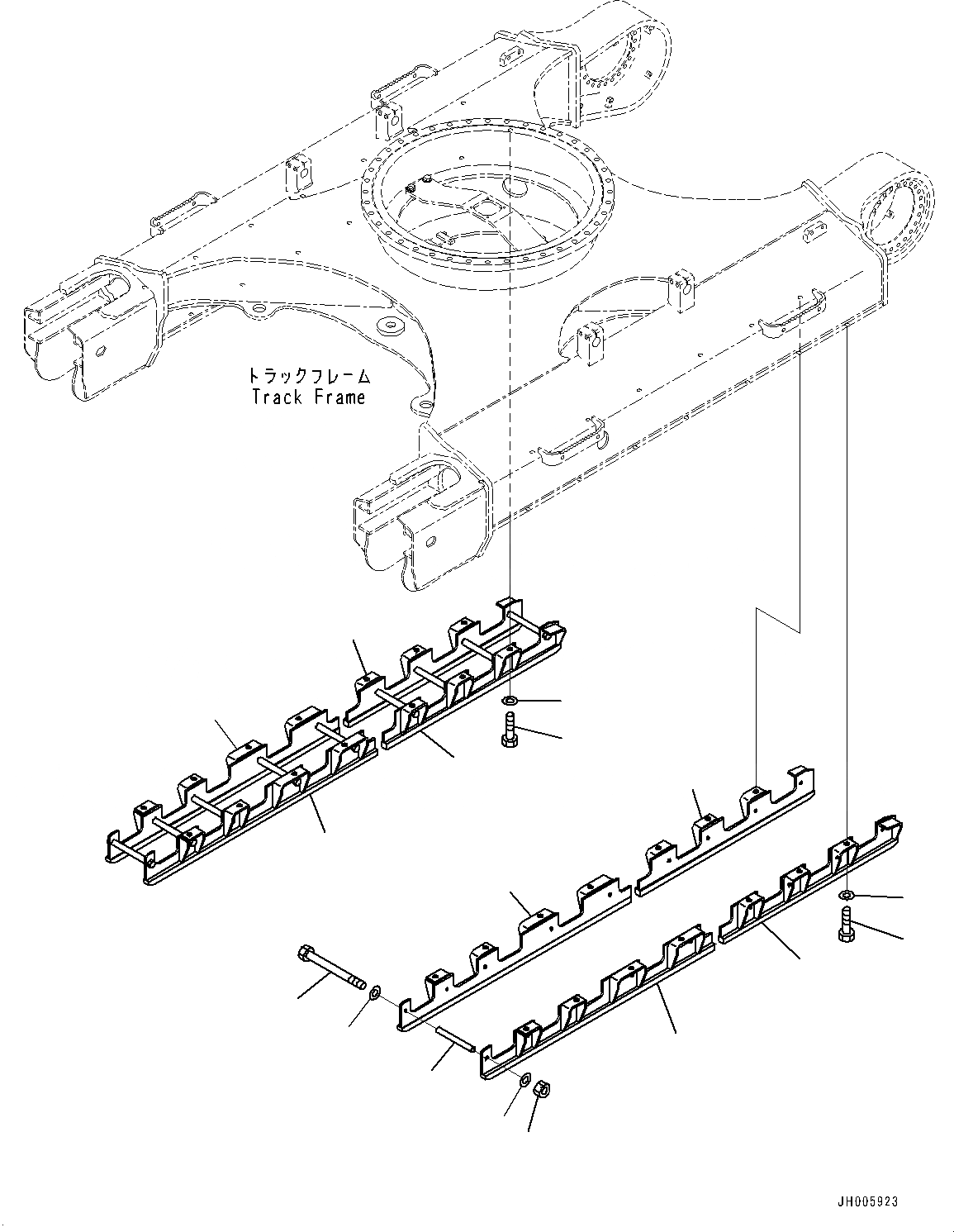 トラックフレーム
Track Frame

JH005923