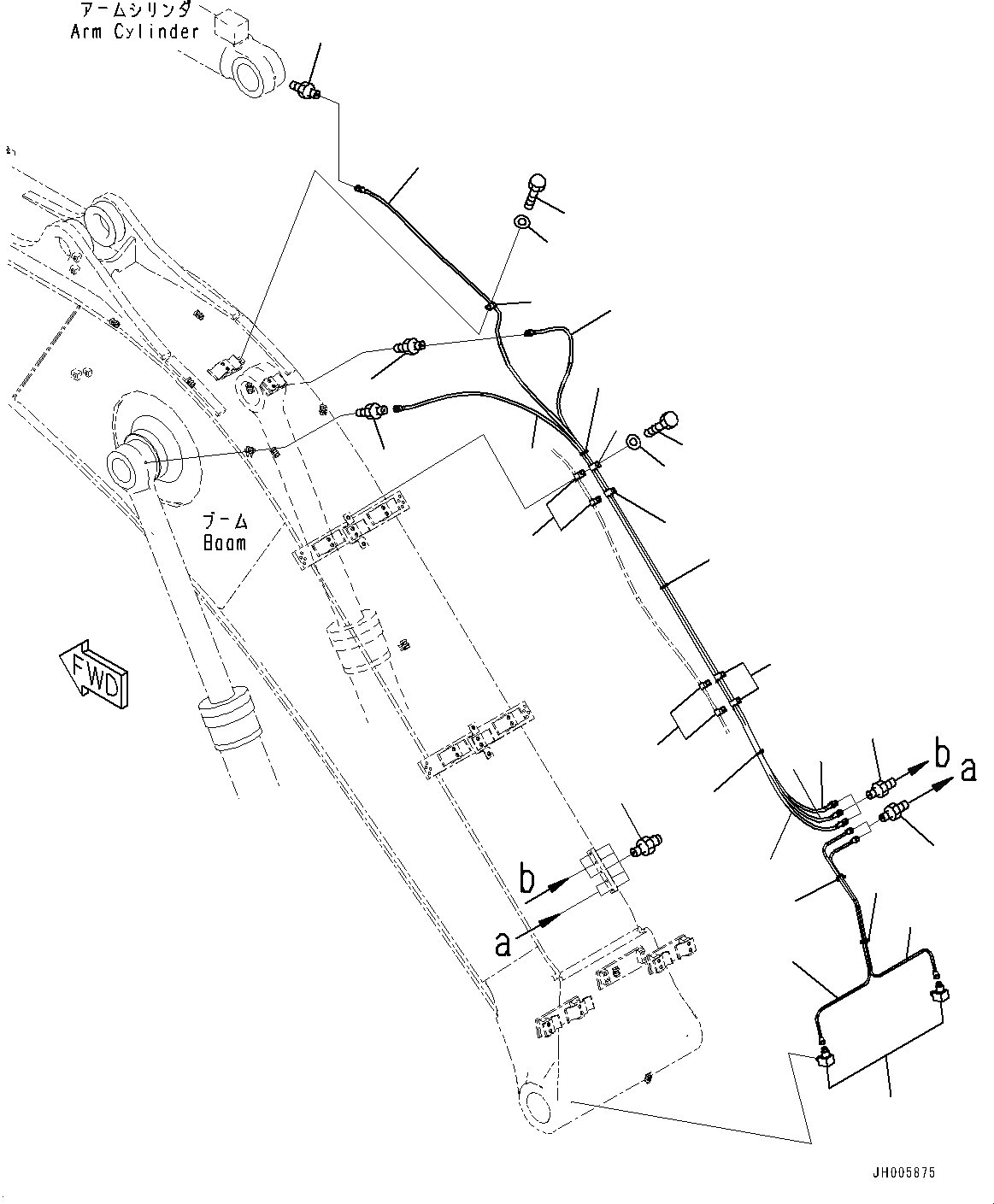 アームシリンダ
Arm Cylinder

ブーム
Boom

FWD

b
a

b
a

JH005875