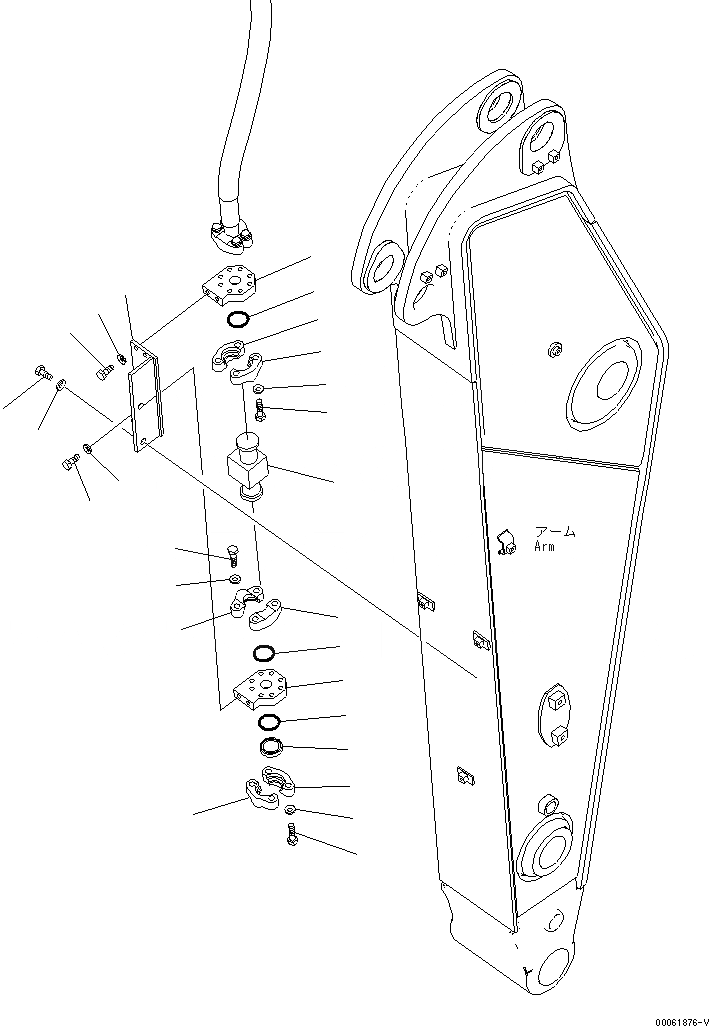 アーム
Arm

00061876-V