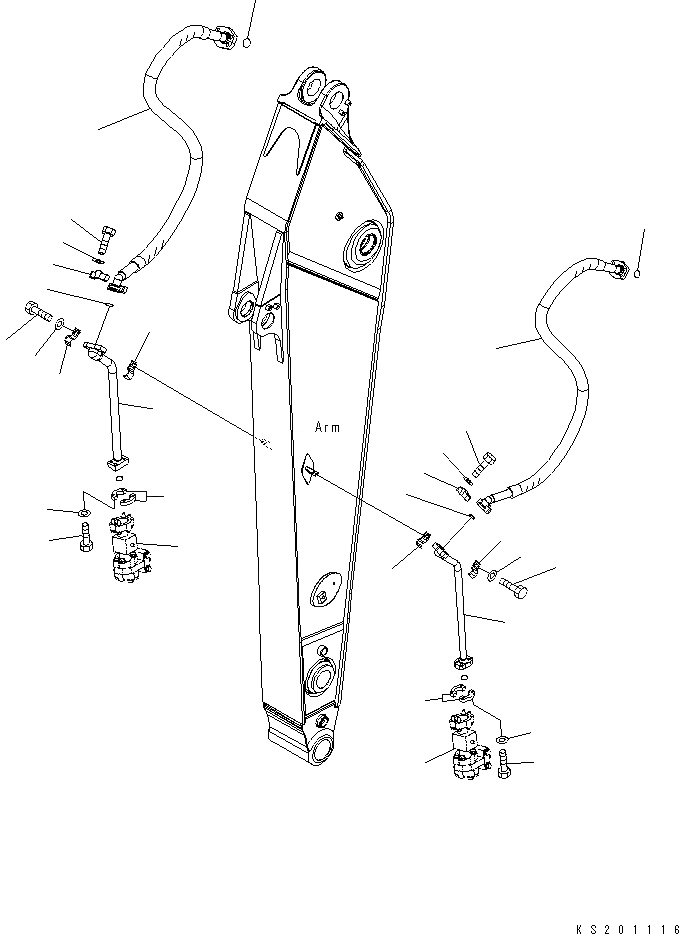 Arm

KS201116