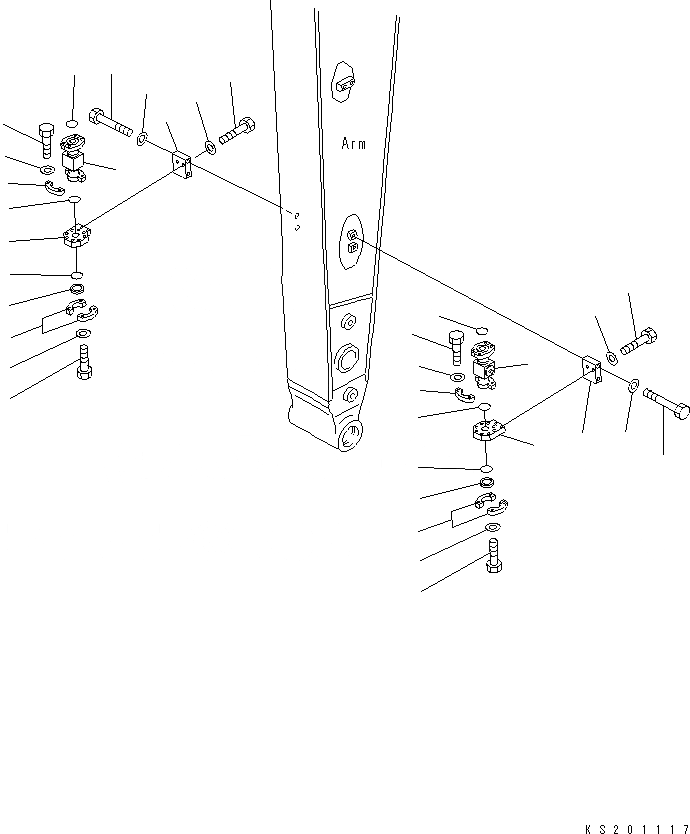 Arm

KS201117