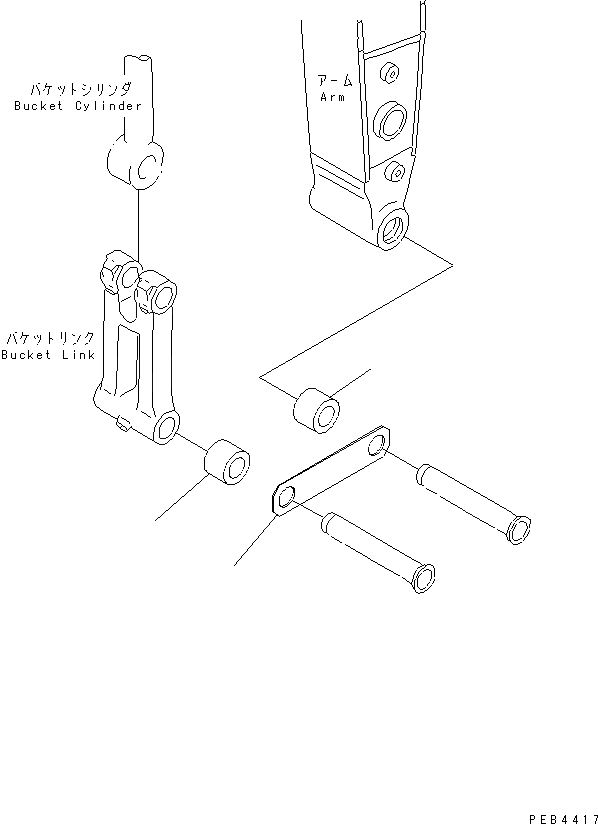 バケットシリンダ
Bucket Cylinder

アーム
Arm

バケットリンク
Bucket Link

PEB4417