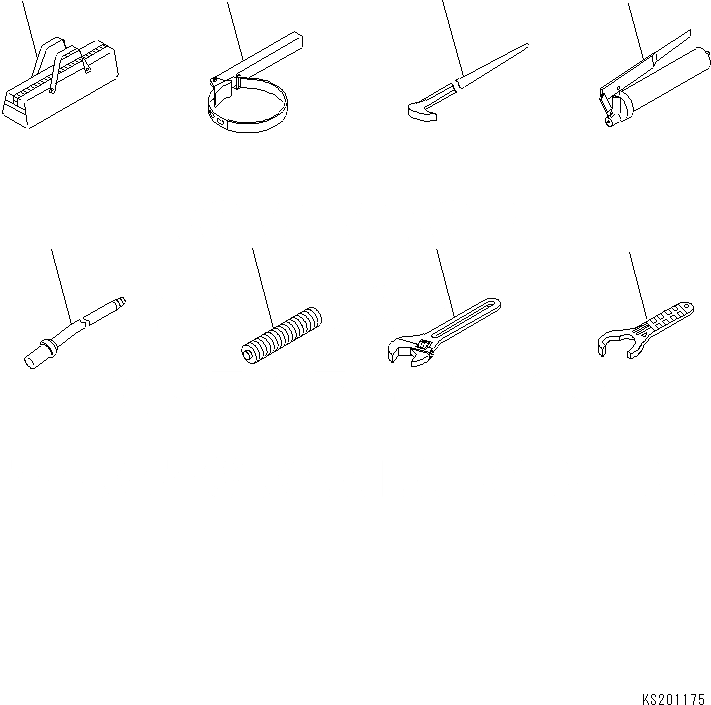 KS201175