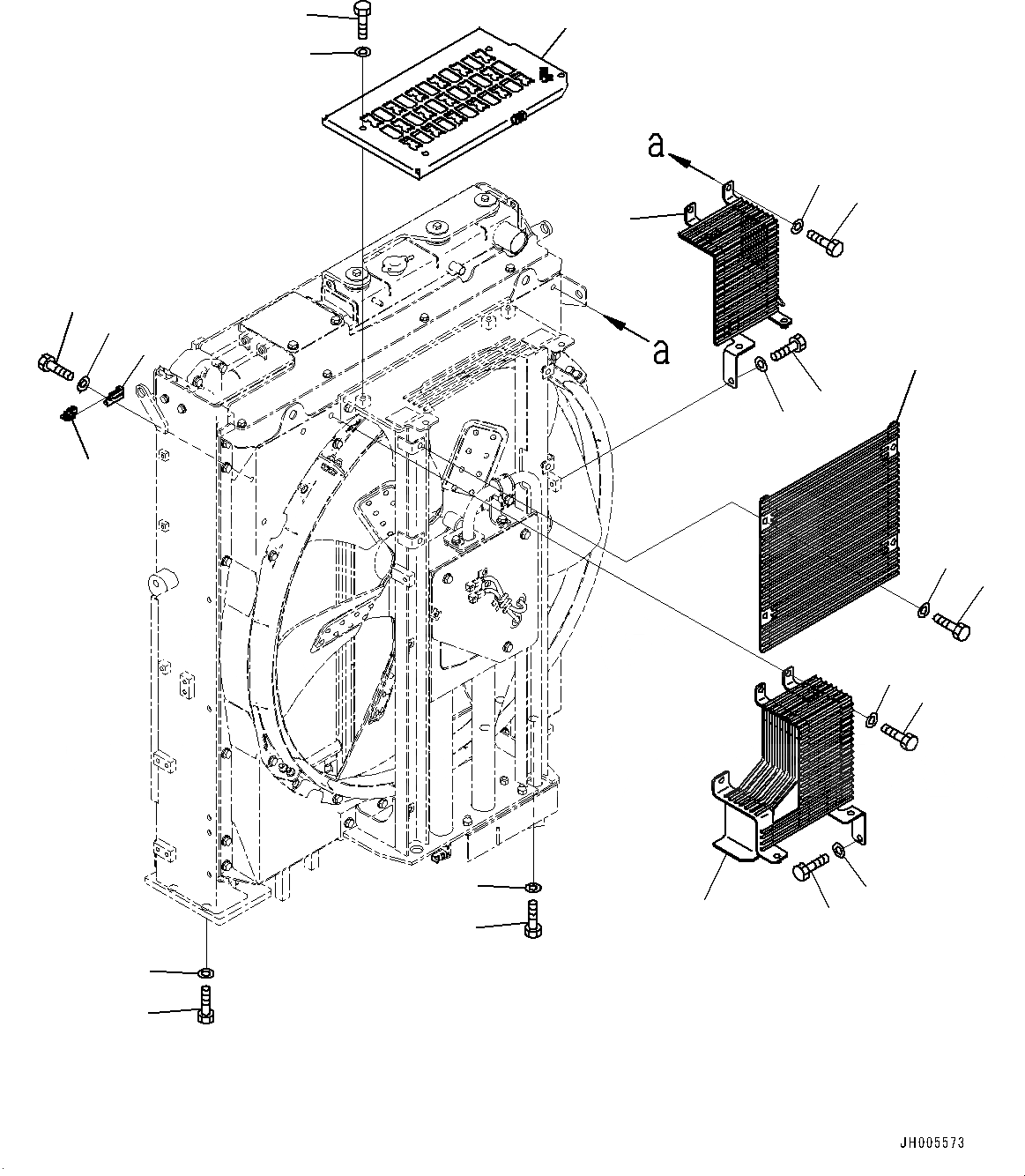 a

a

JH005573