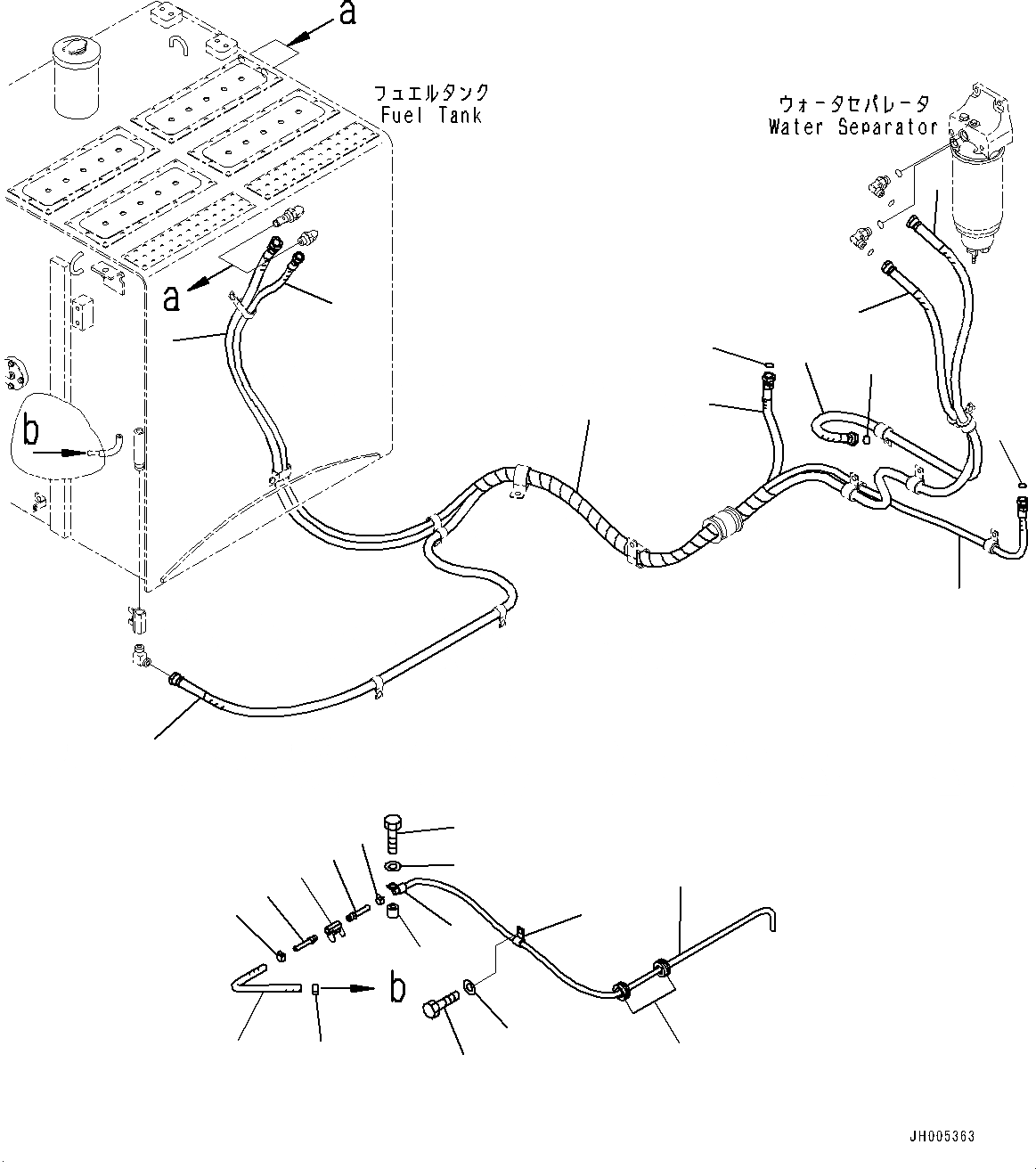 a

フュエルタンク
Fuel Tank

ウォータセパレータ
Water Separator

a

b

b

JH005363