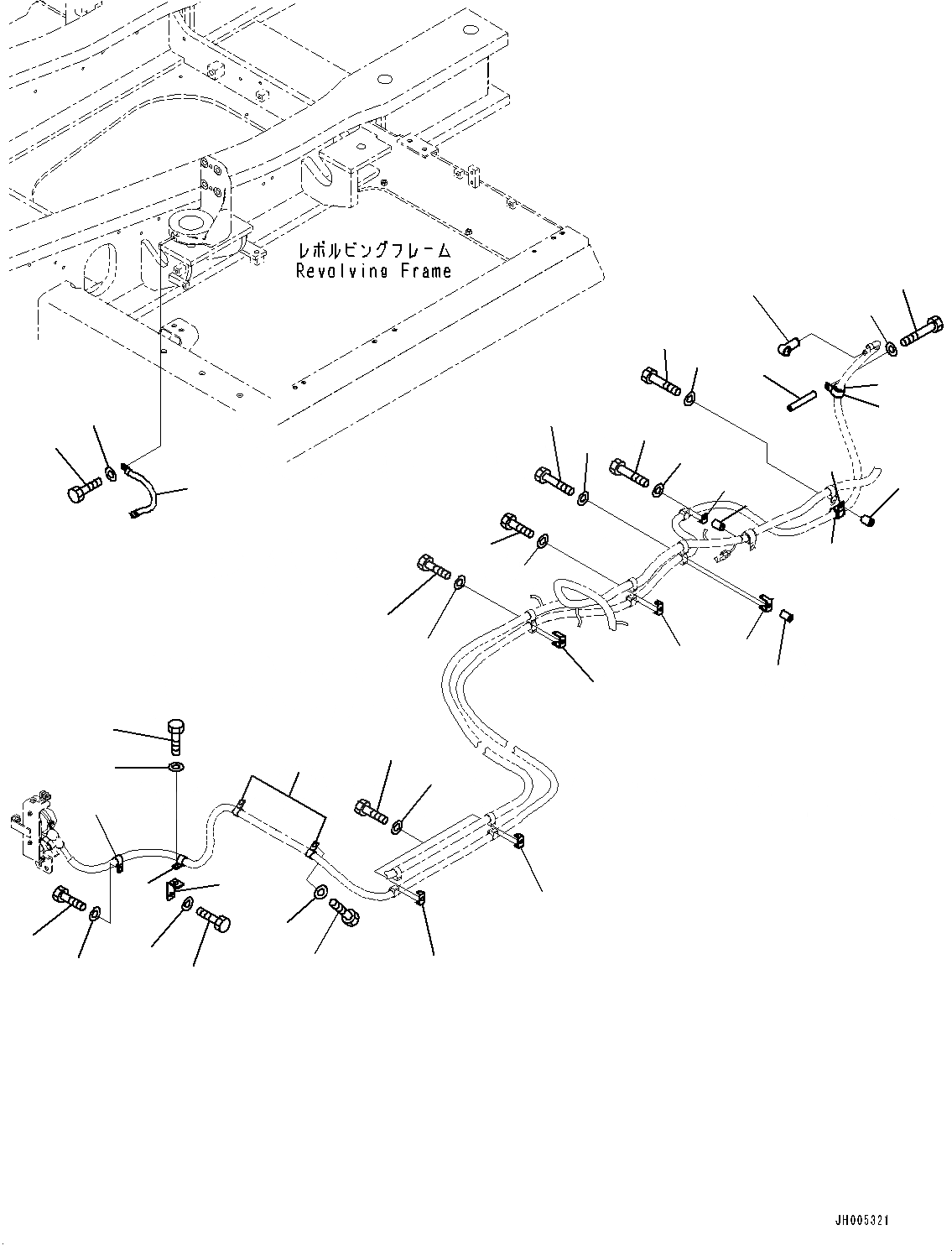 レボルビングフレーム
Revolving Frame

JH005321