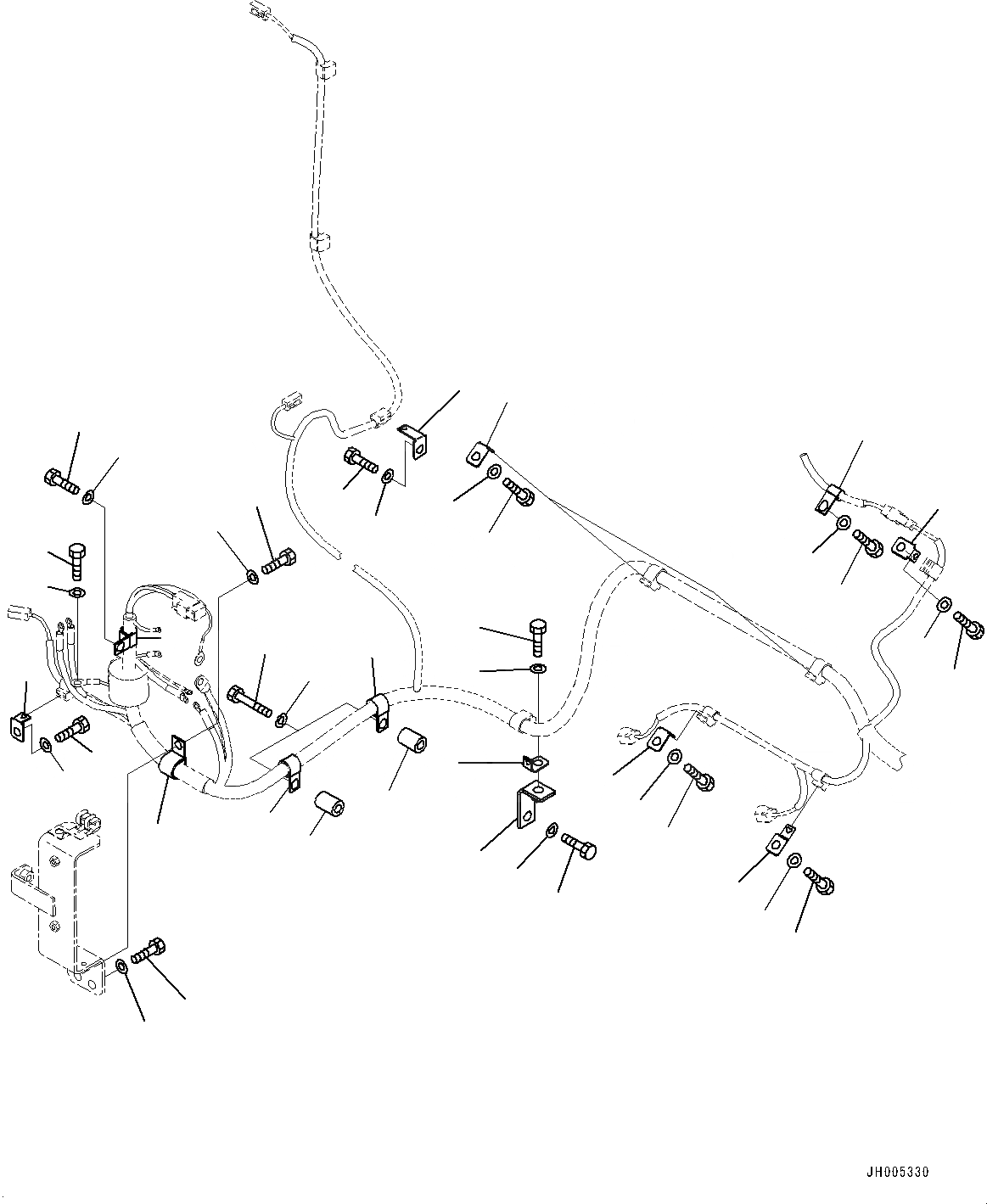 JH005330