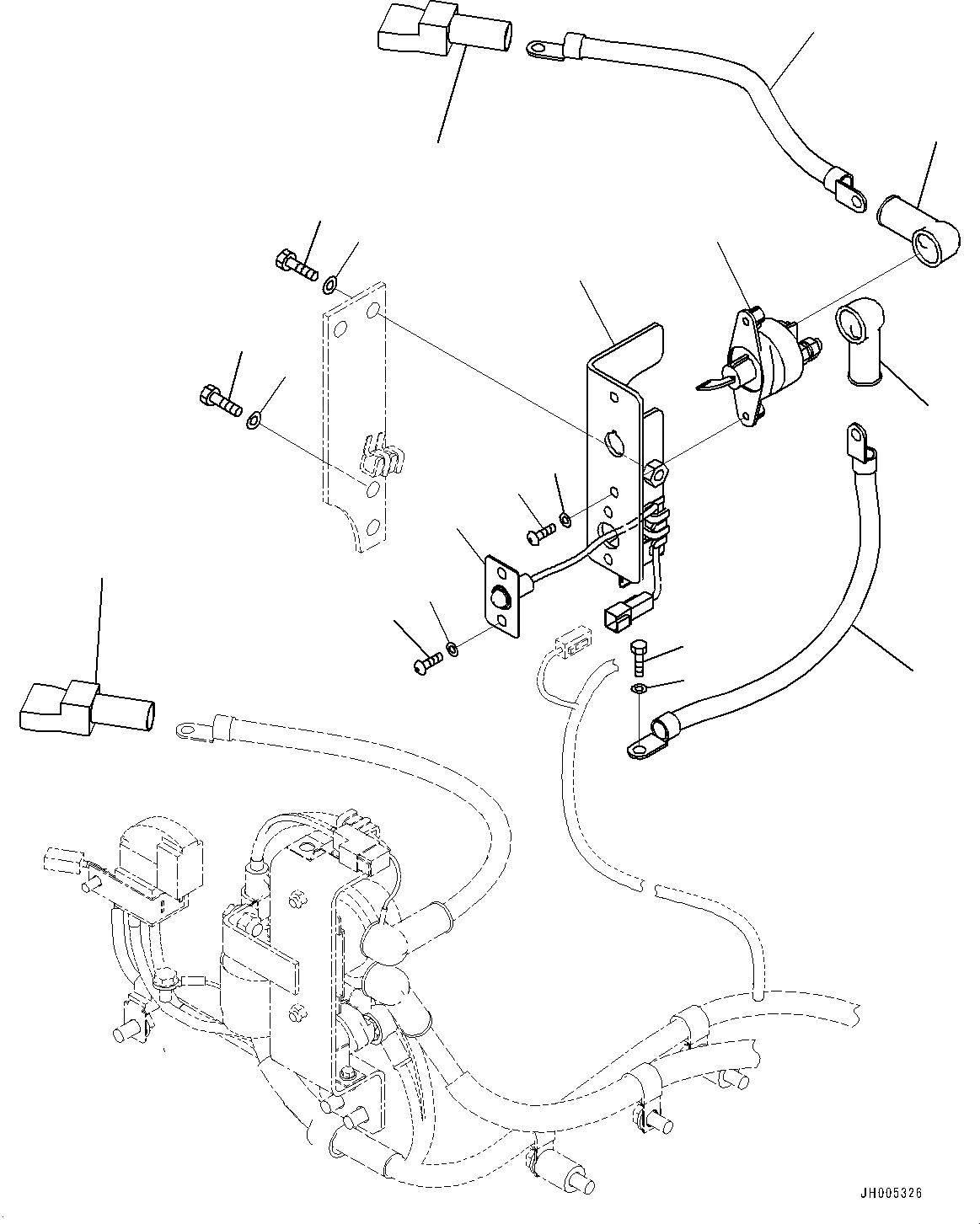 JH005326