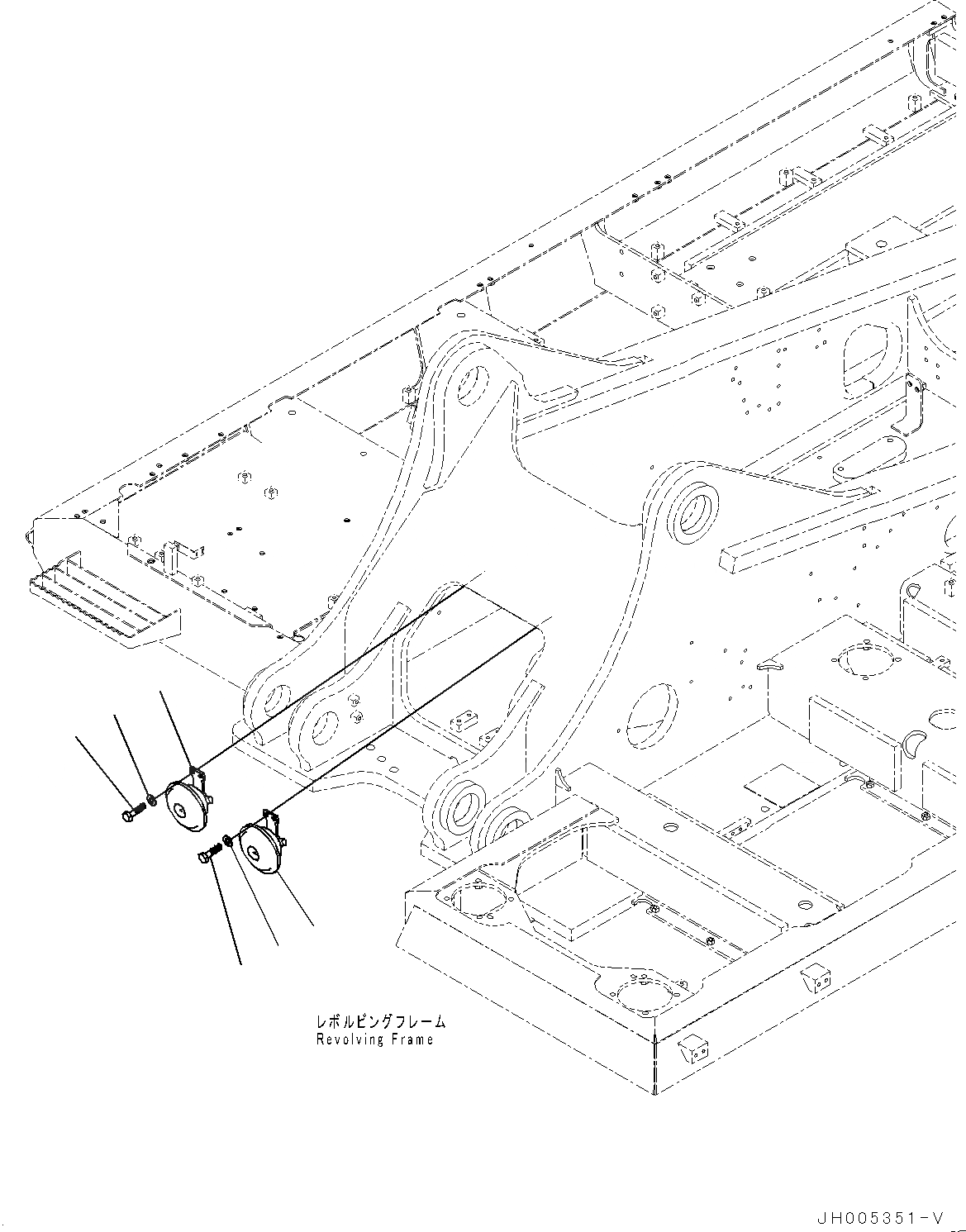 レボルビングフレーム
Revolving Frame

JH005351-V