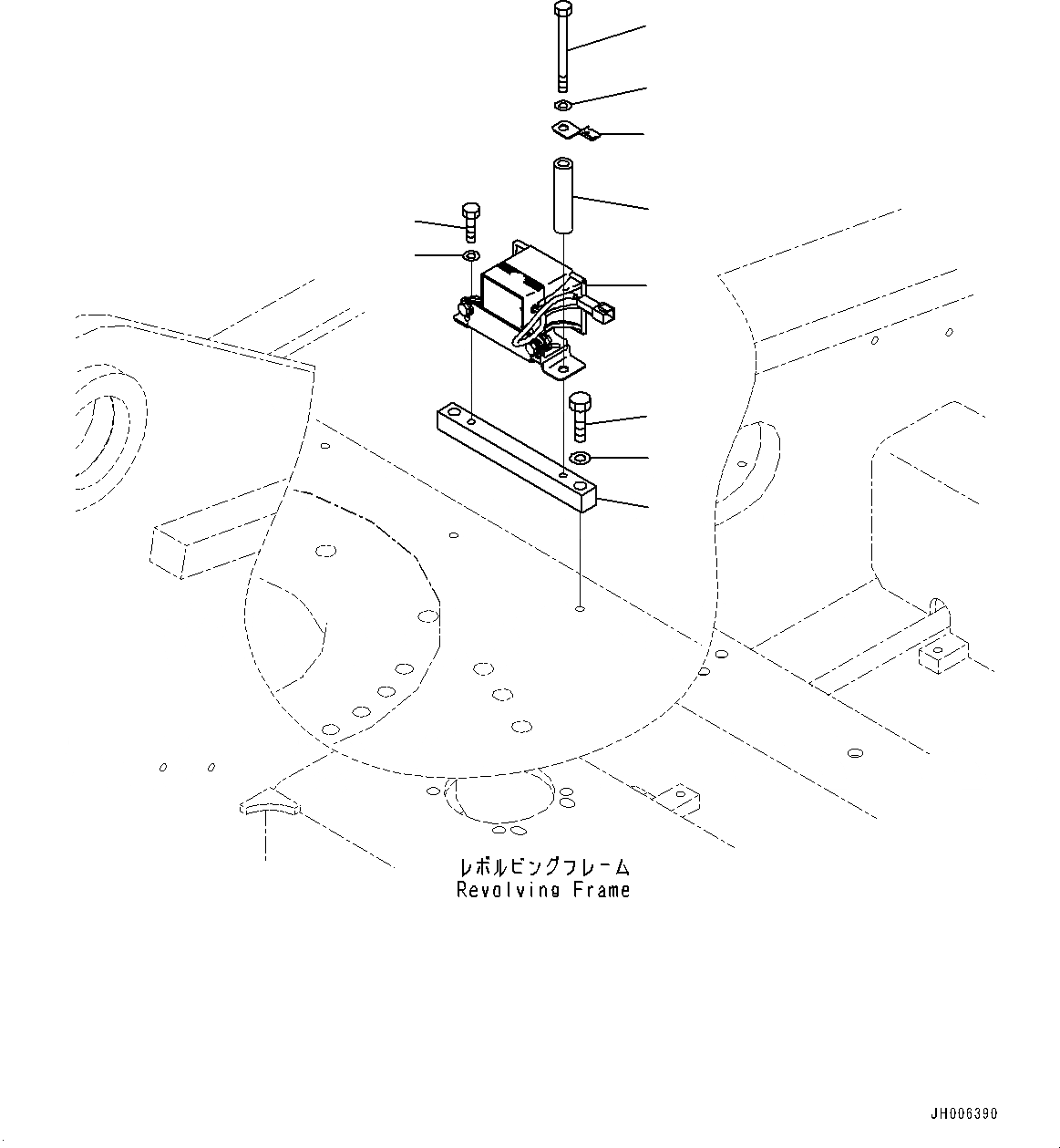 レボルビングフレーム
Revolving Frame

JH006390