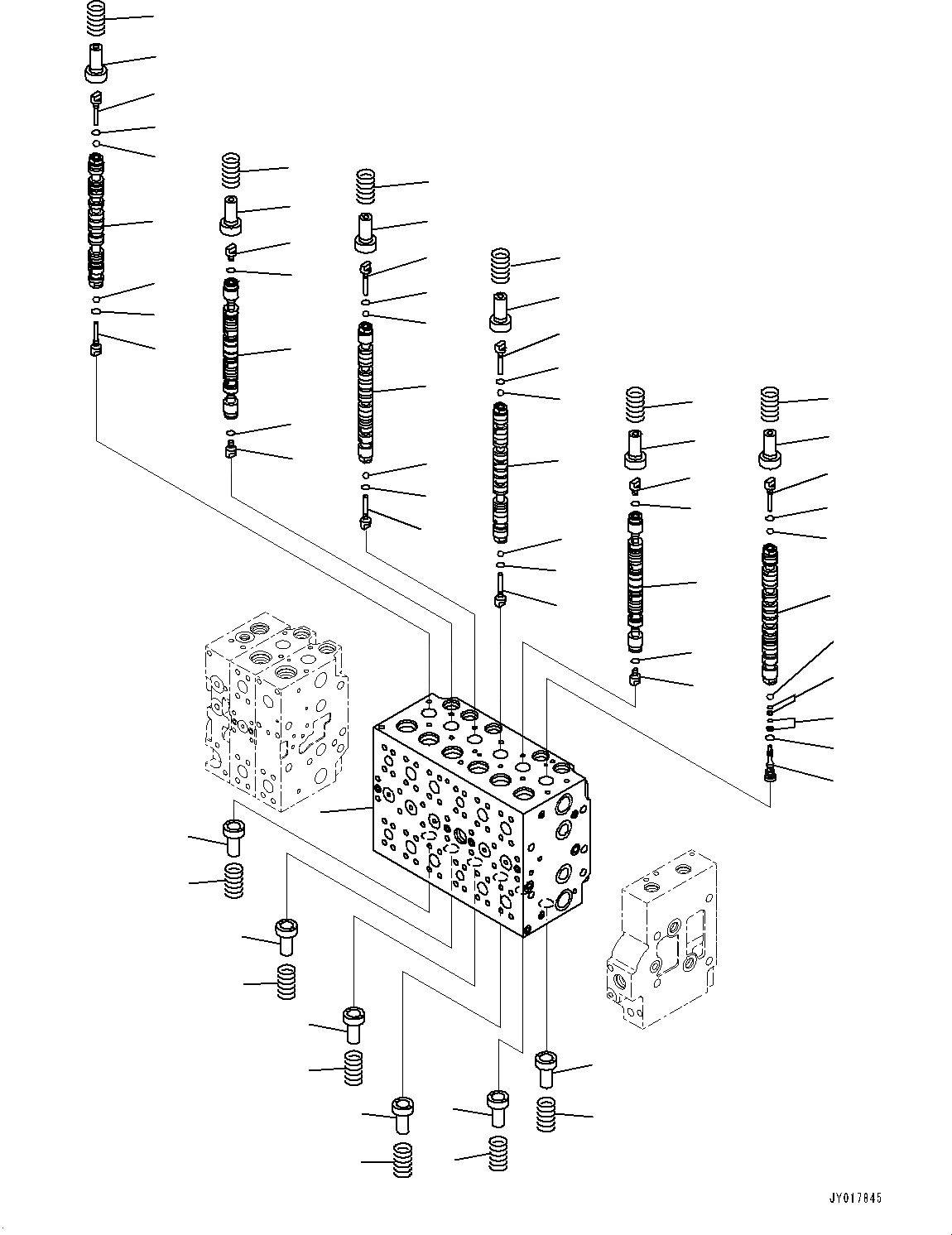 JY017845