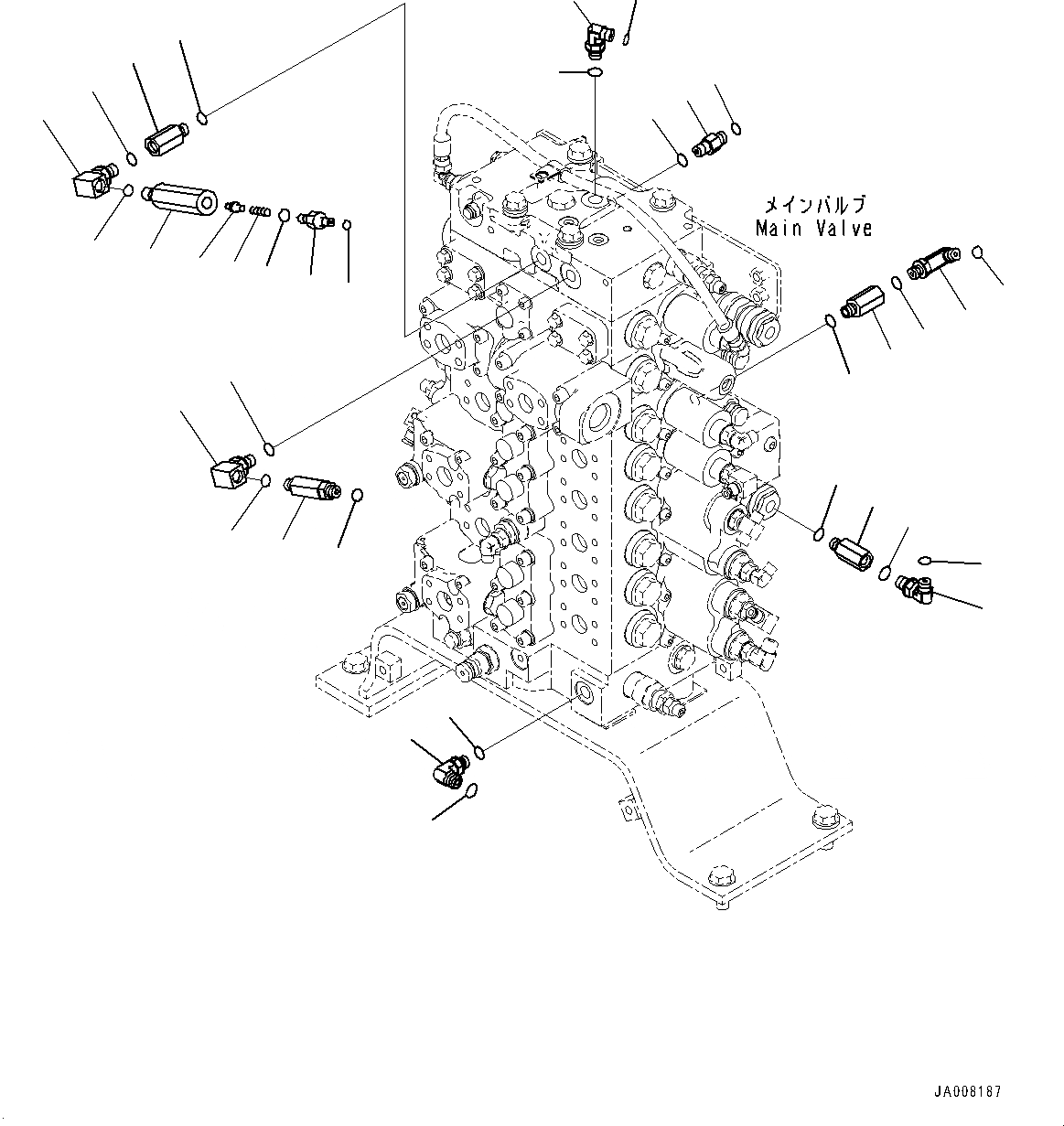 メインバルブ
Main Valve

JA008187