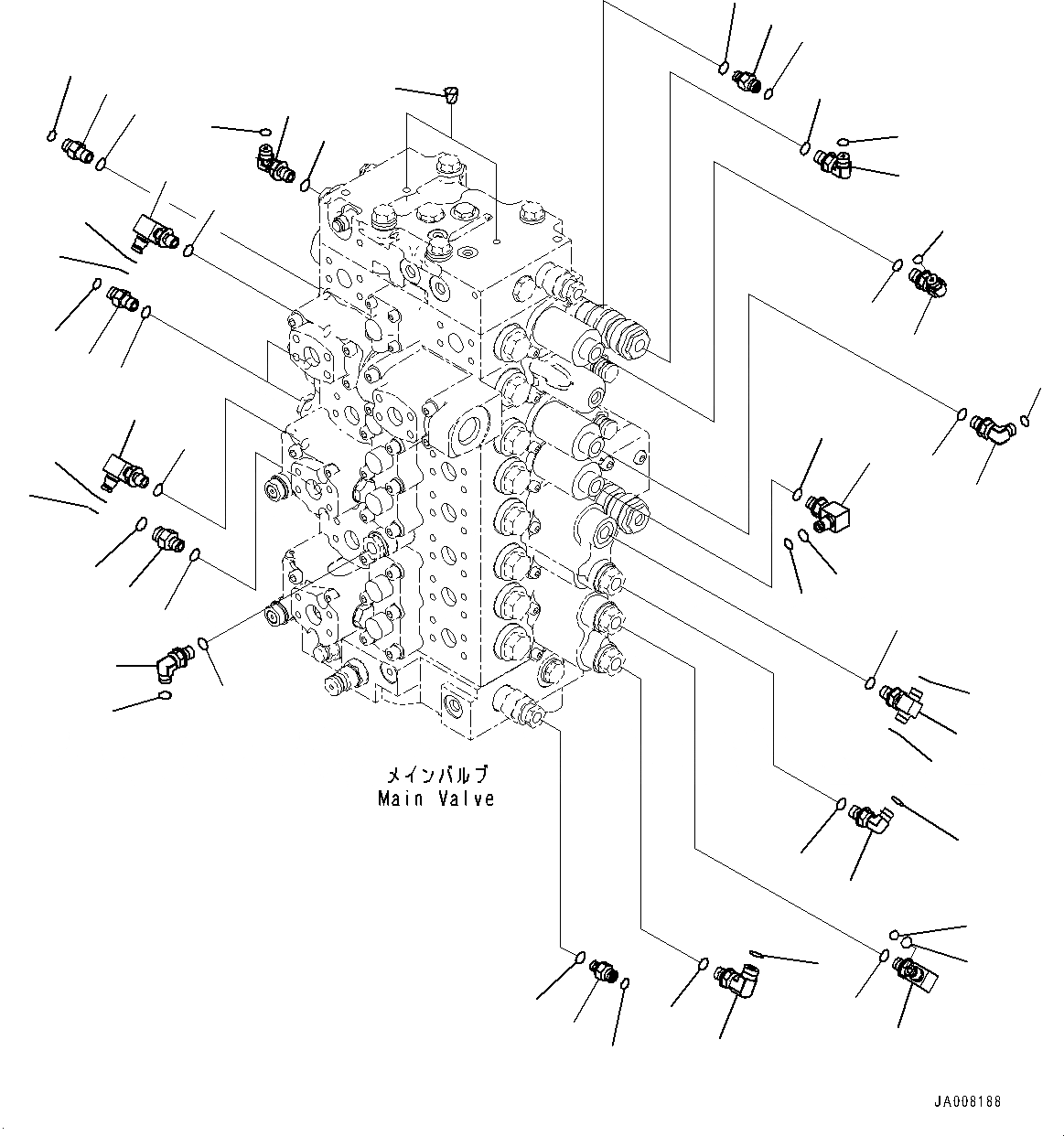 メインバルブ
Main Valve

JA008188