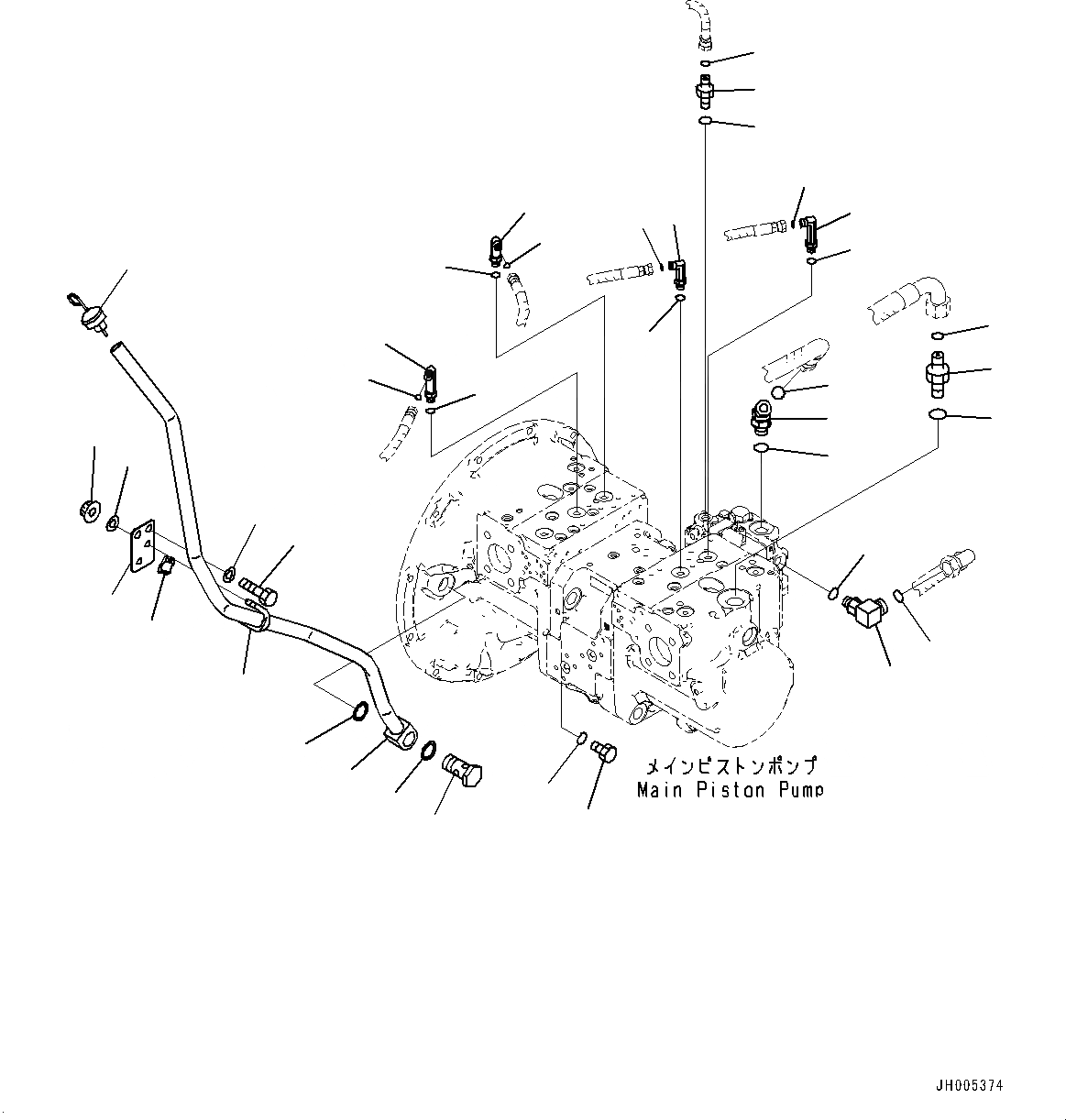 メインピストンポンプ
Main Piston Pump

JH005374