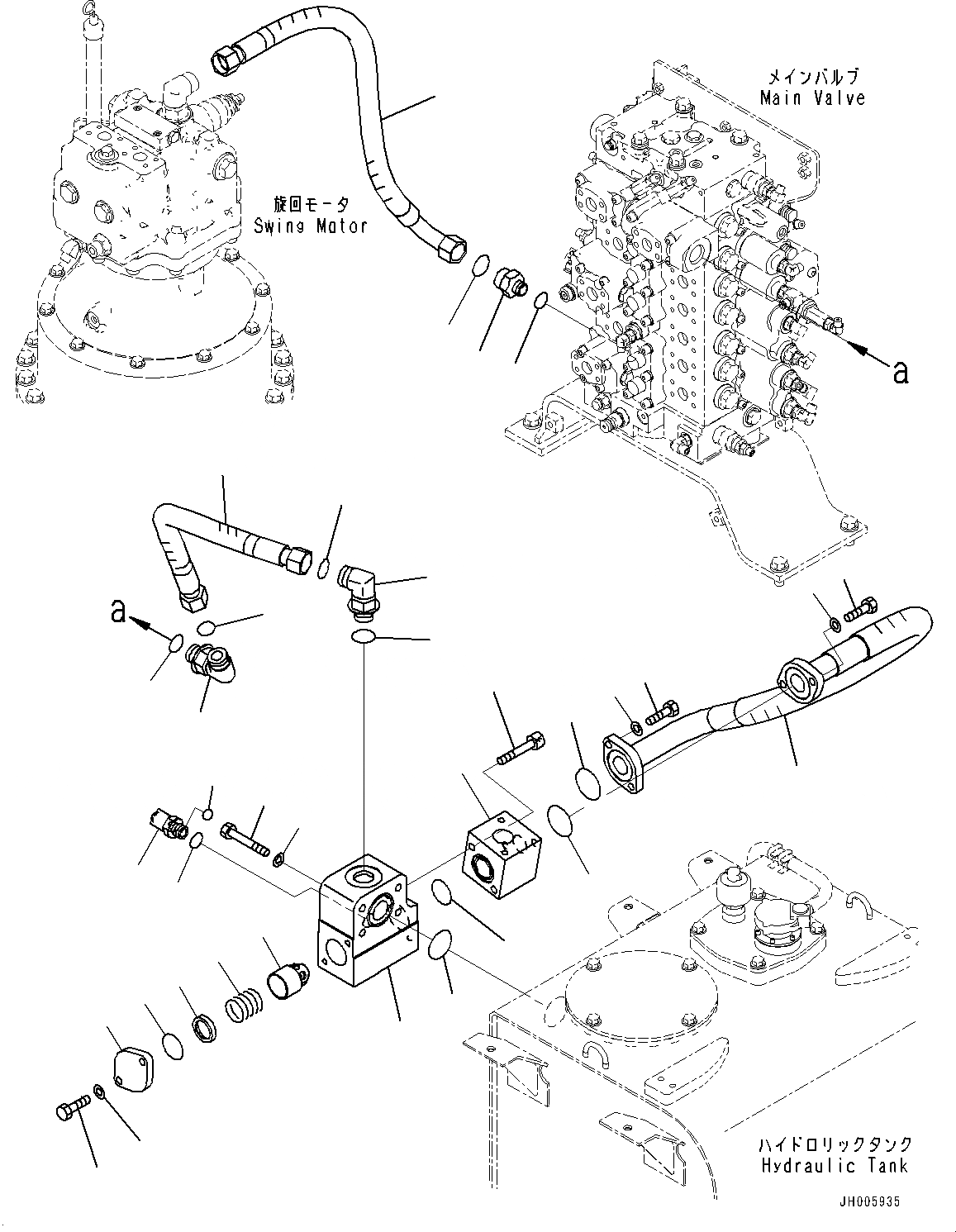 メインバルブ
Main Valve

旋回モータ
Swing Motor

a

a

ハイドロリックタンク
Hydraulic Tank

JH005935