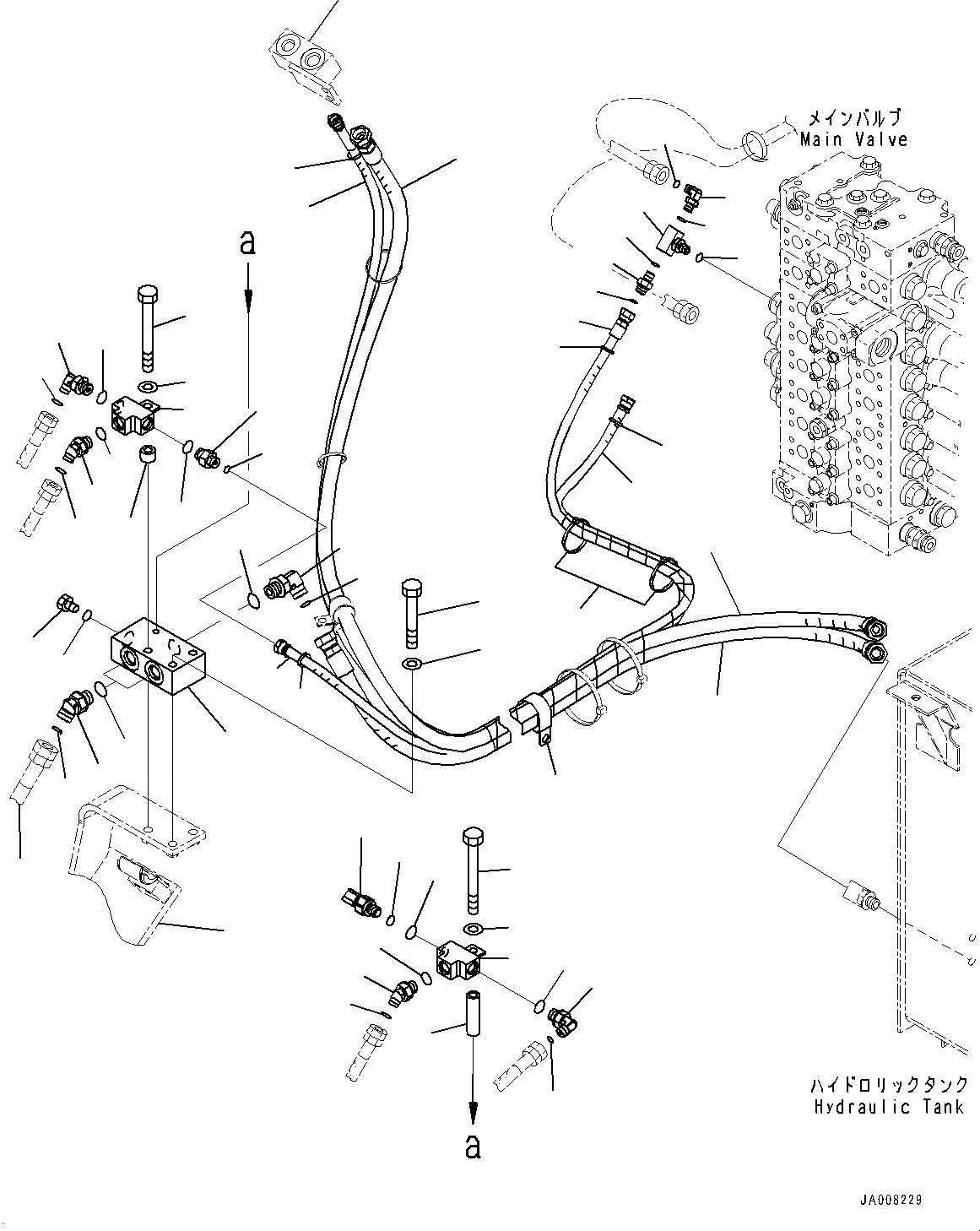 メインバルブ
Main Valve

a

ハイドロリックタンク
Hydraulic Tank

a

JA008229