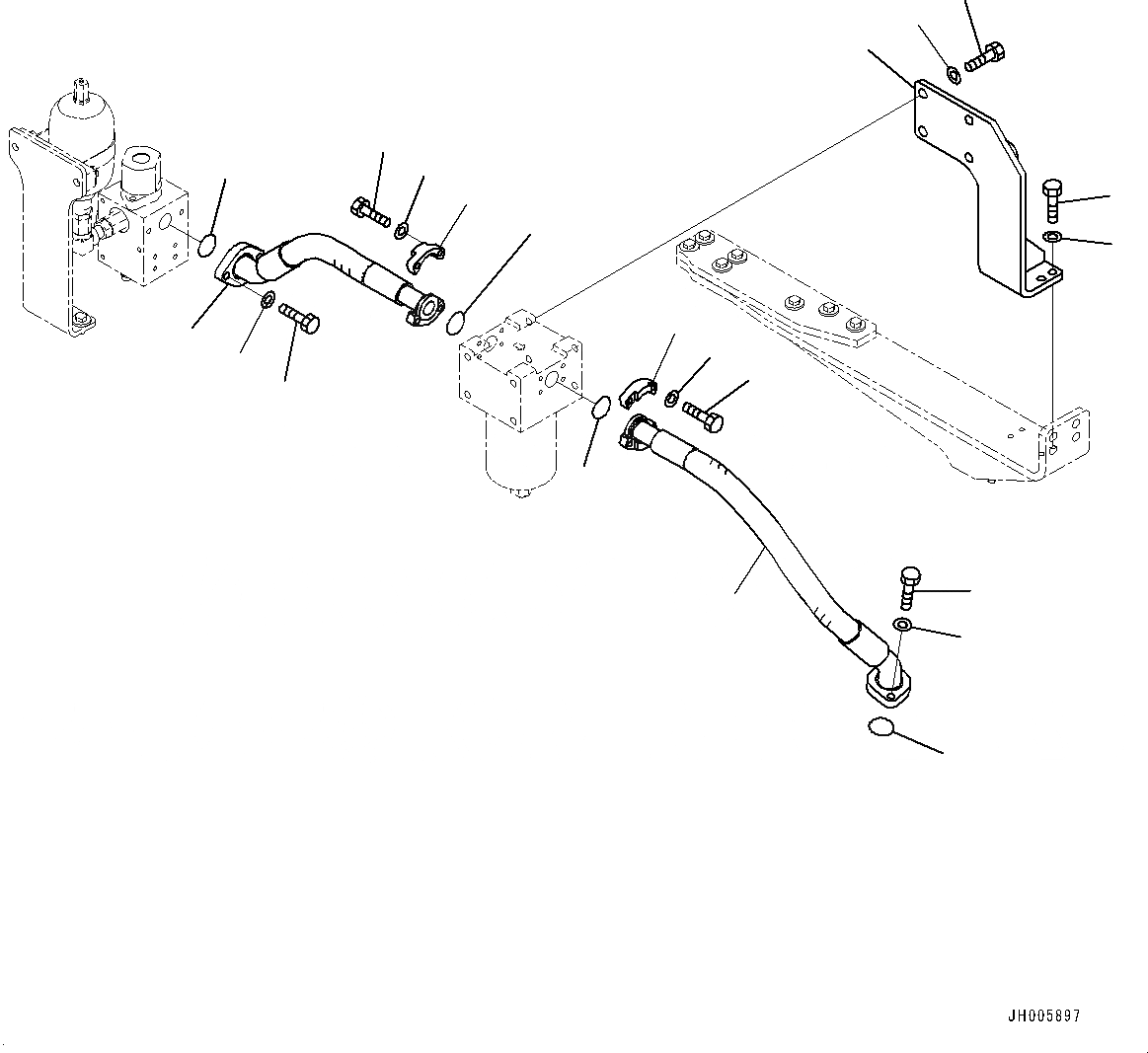 JH005897