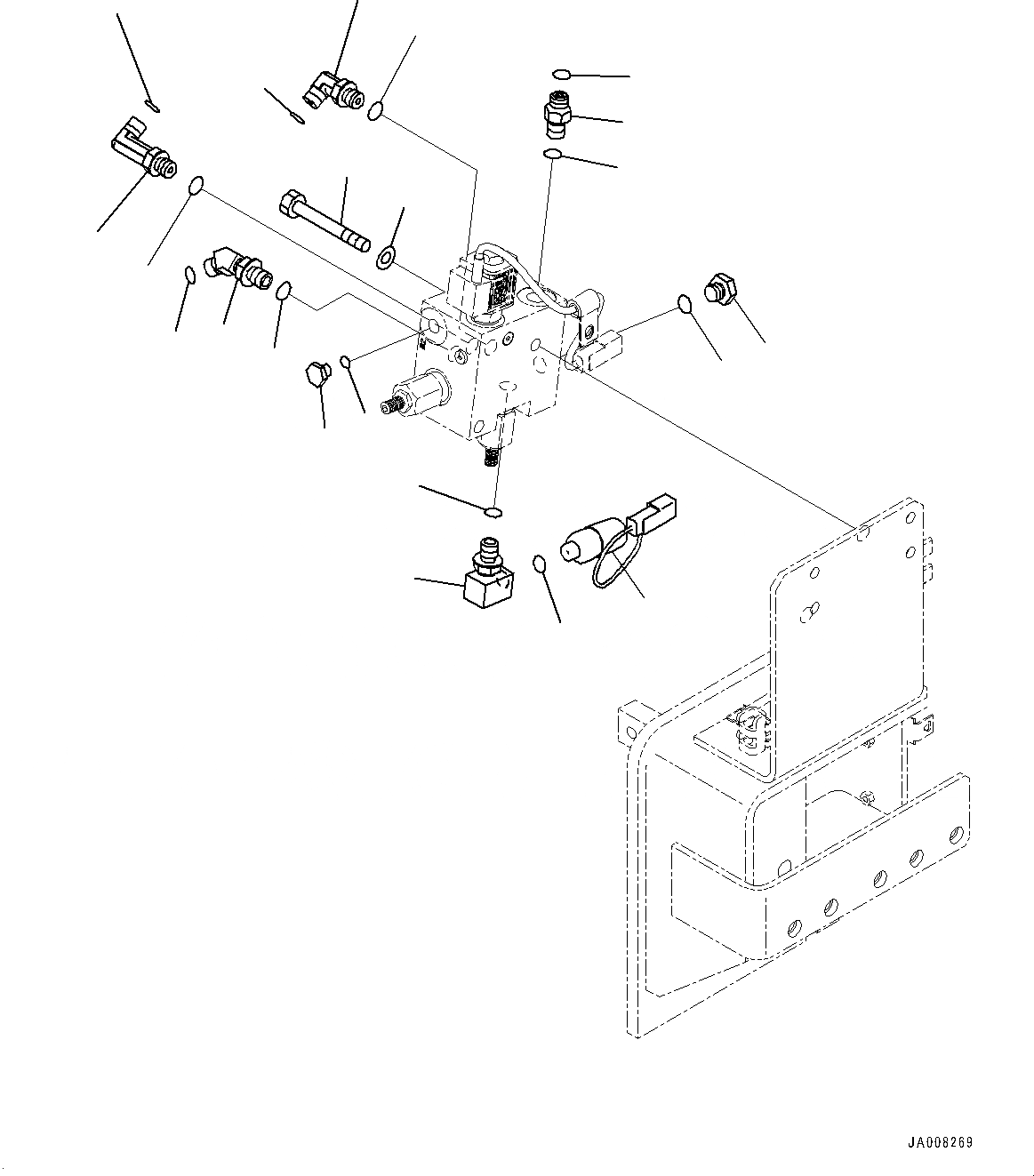 JA008269