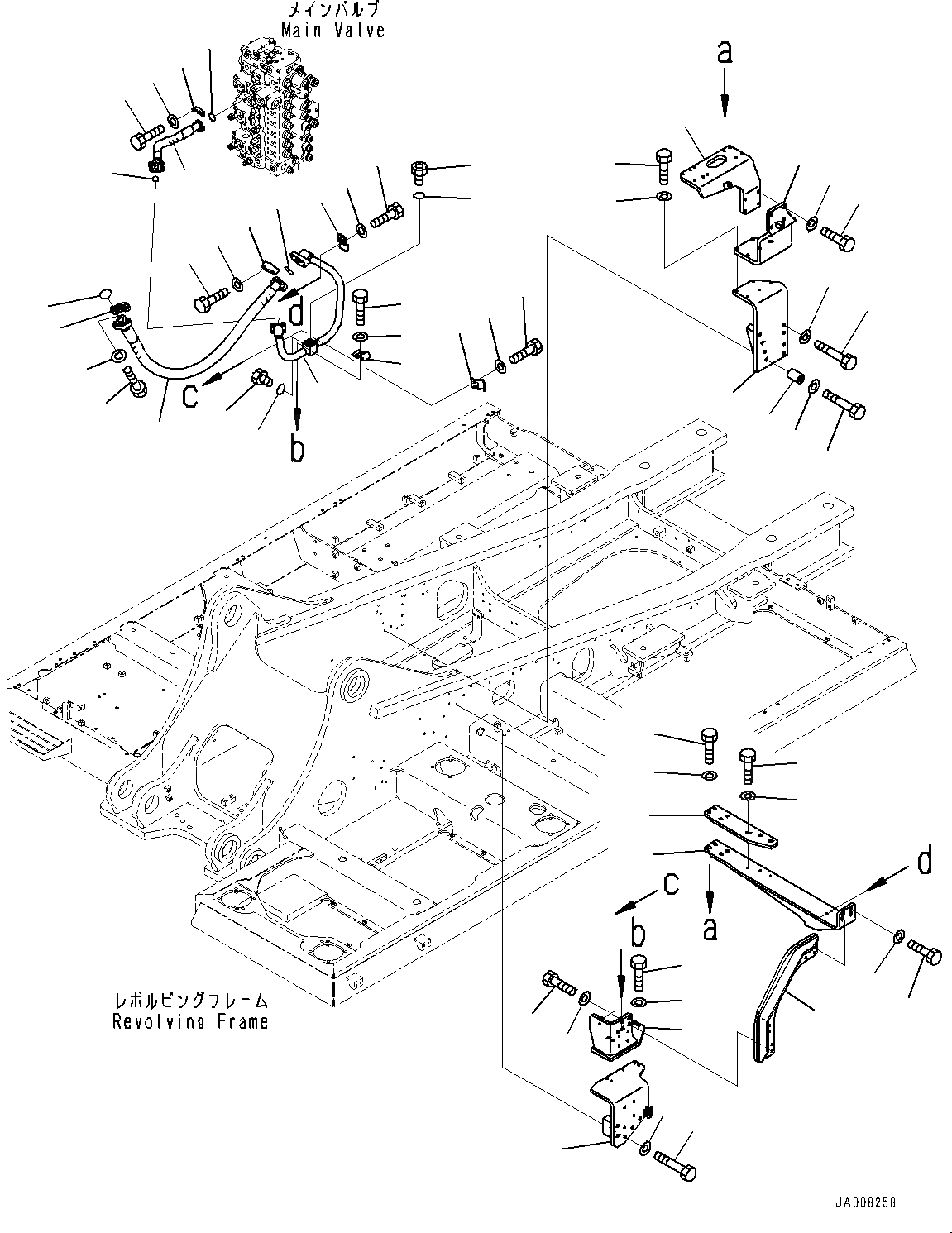 メインバルブ
Main Valve

a

d

c

b

d

c

b

a

レボルビングフレーム
Revolving Frame

JA008258