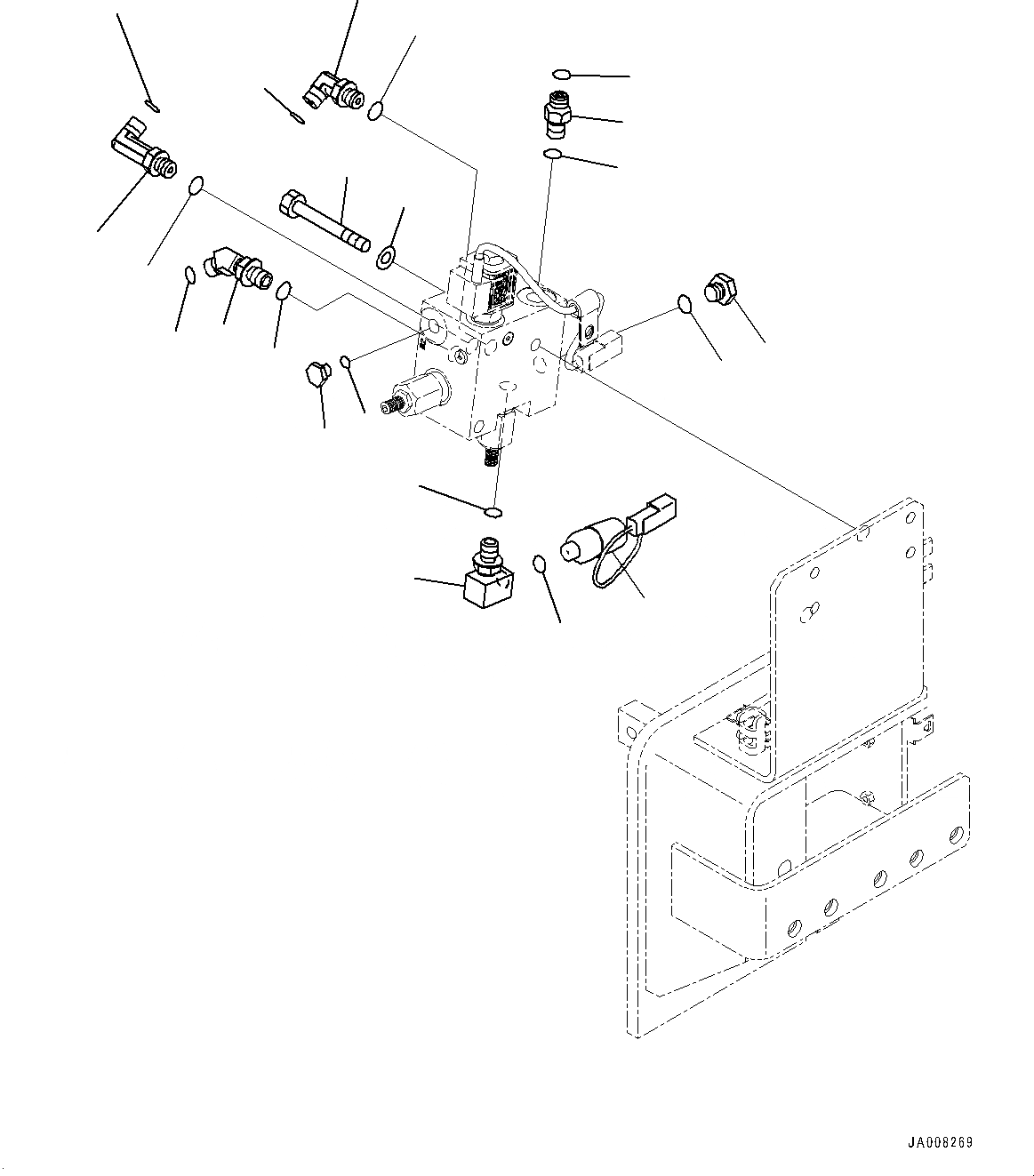 JA008269