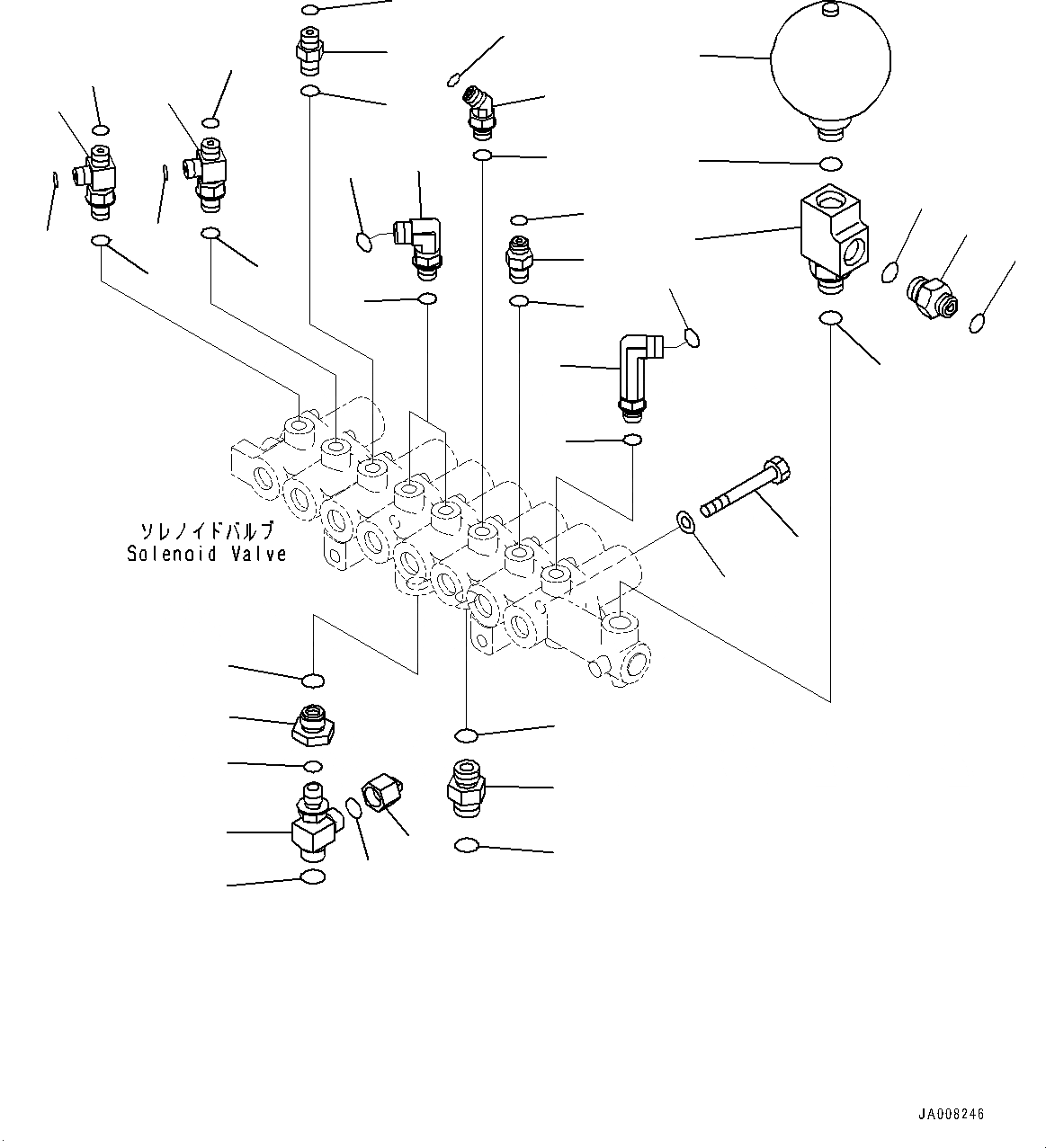 ソレノイドバルブ
Solenoid Valve

JA008246