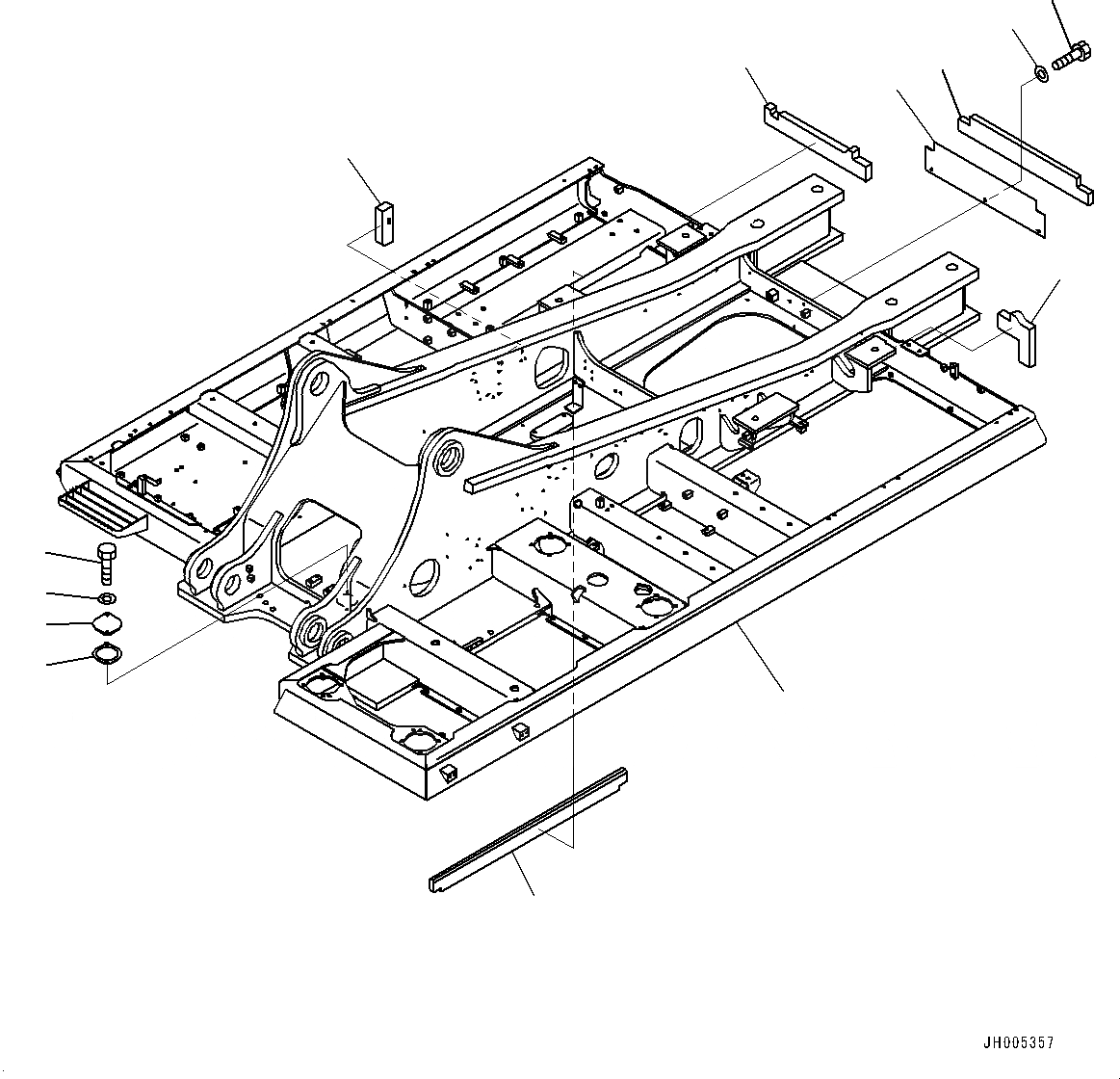 JH005357