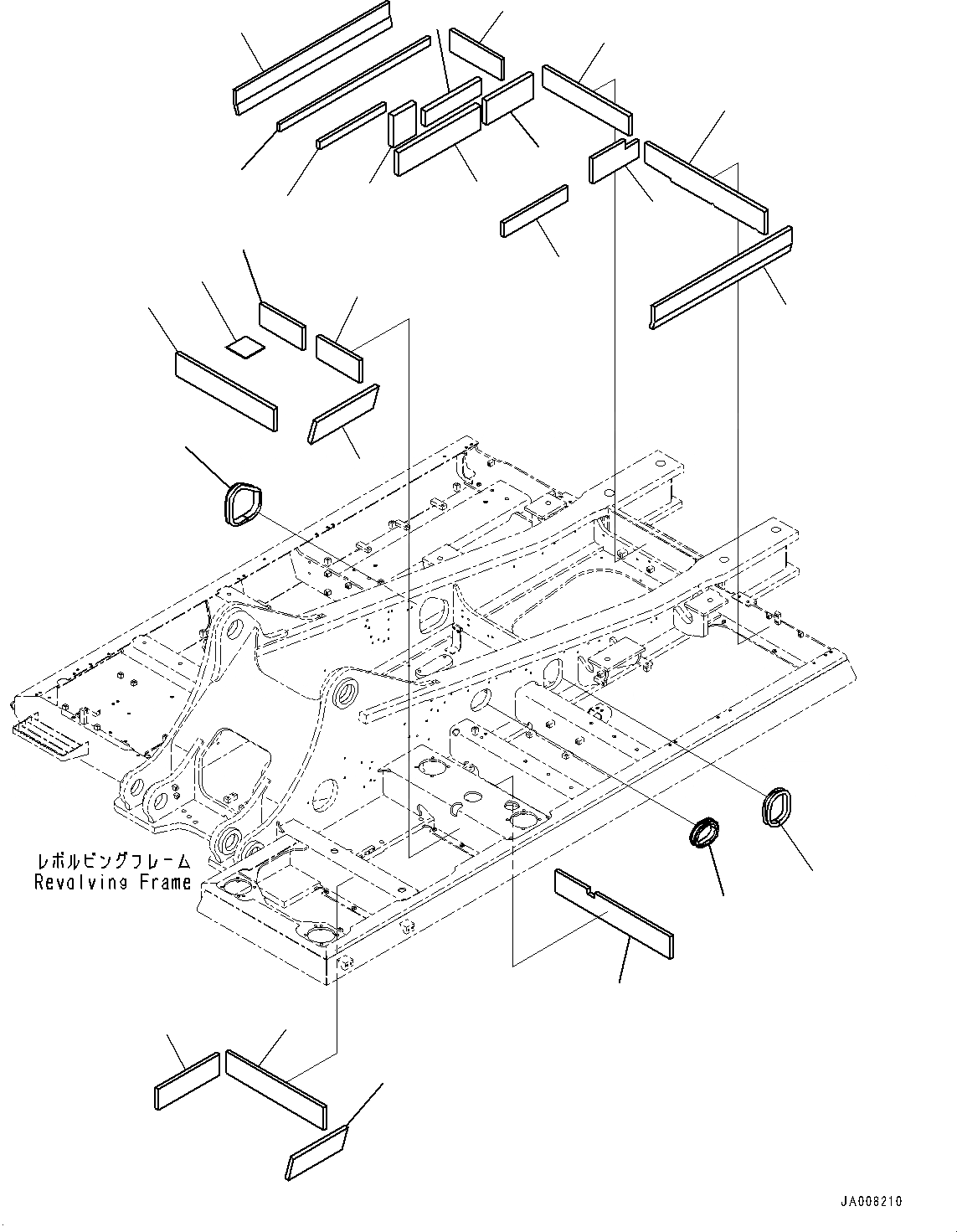 レボルビングフレーム
Revolving Frame

JA008210