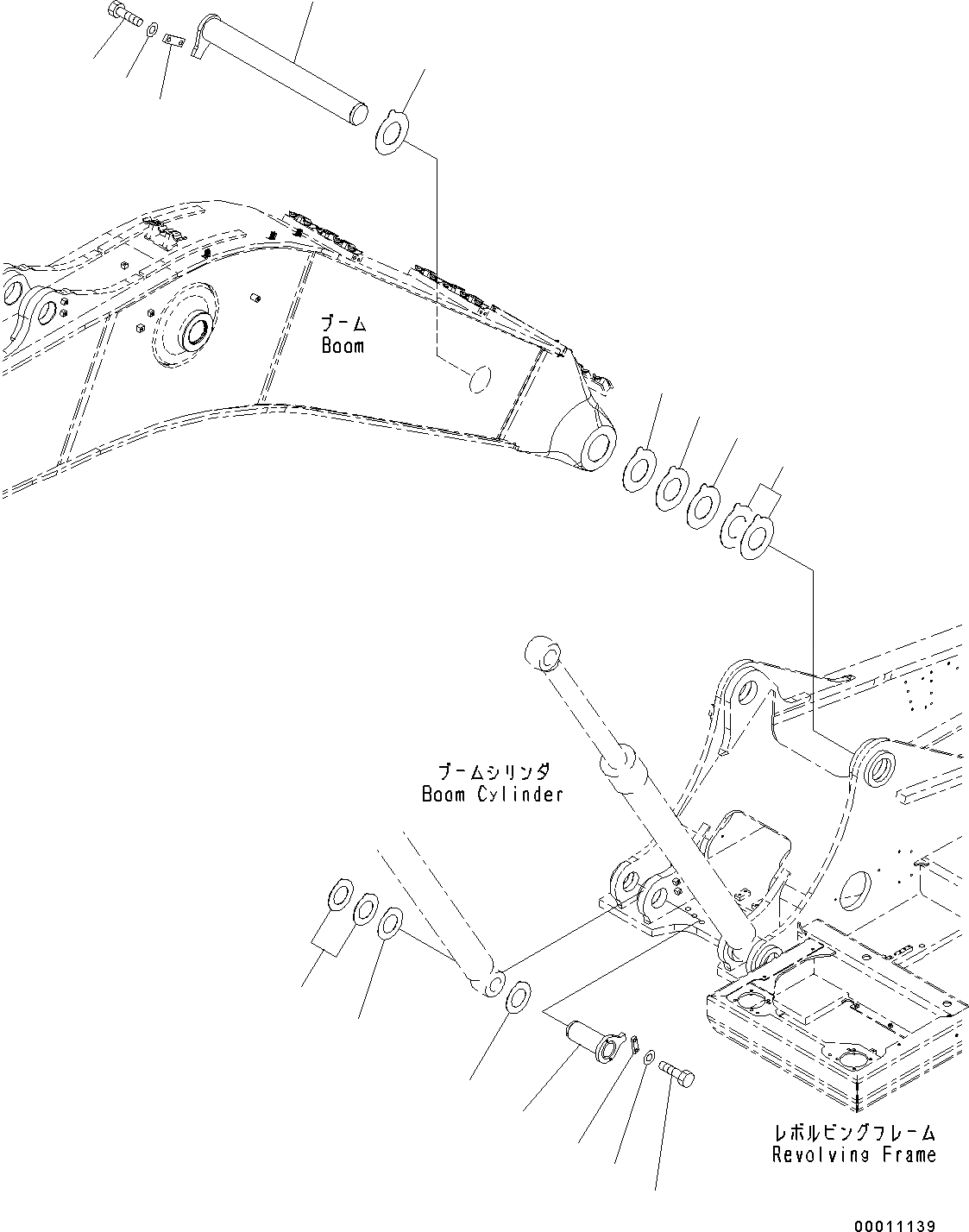 ブーム
Boom

ブームシリンダ
Boom Cylinder

レボルビングフレーム
Revolving Frame

00011139