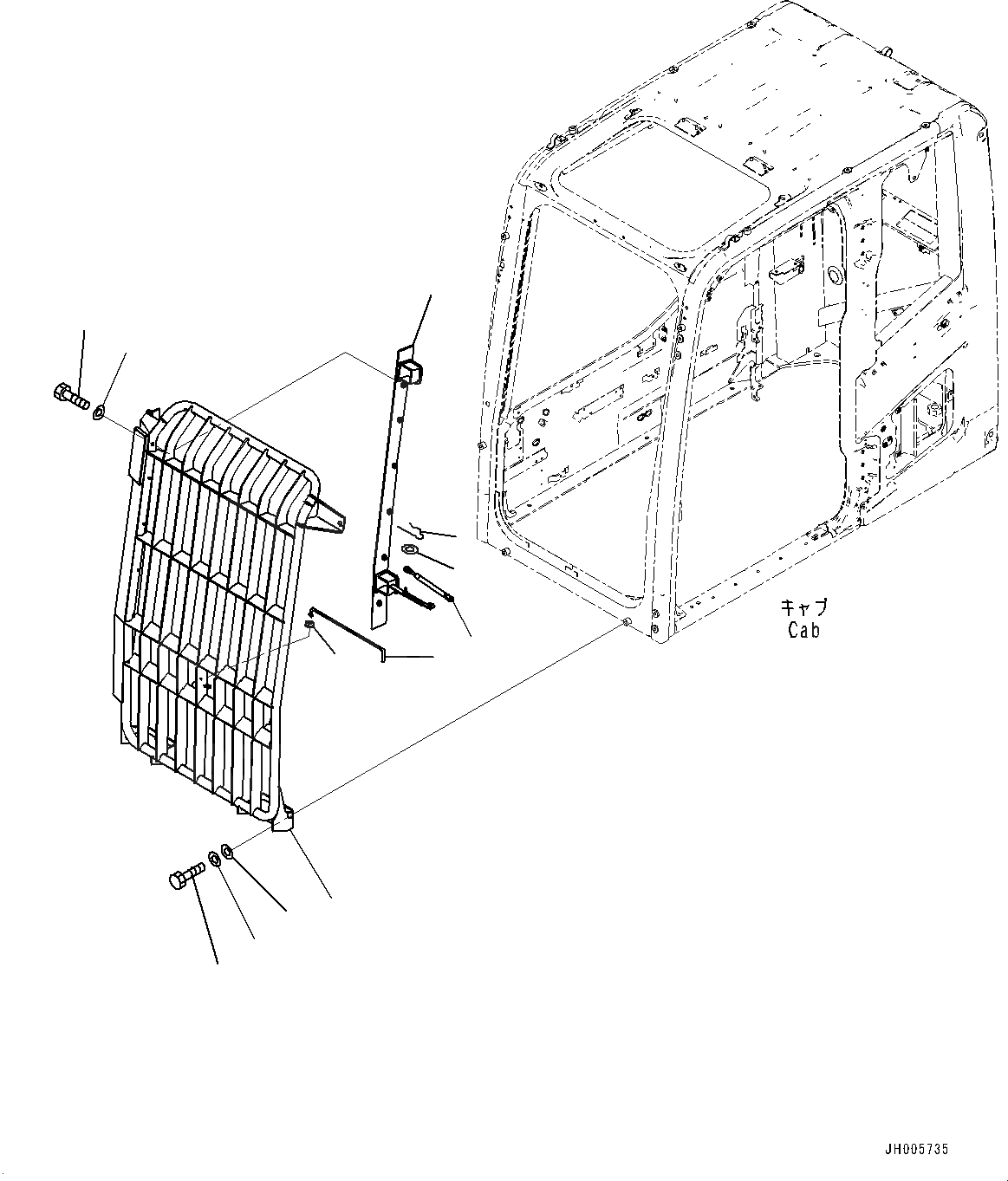 キャブ
Cab

JH005735