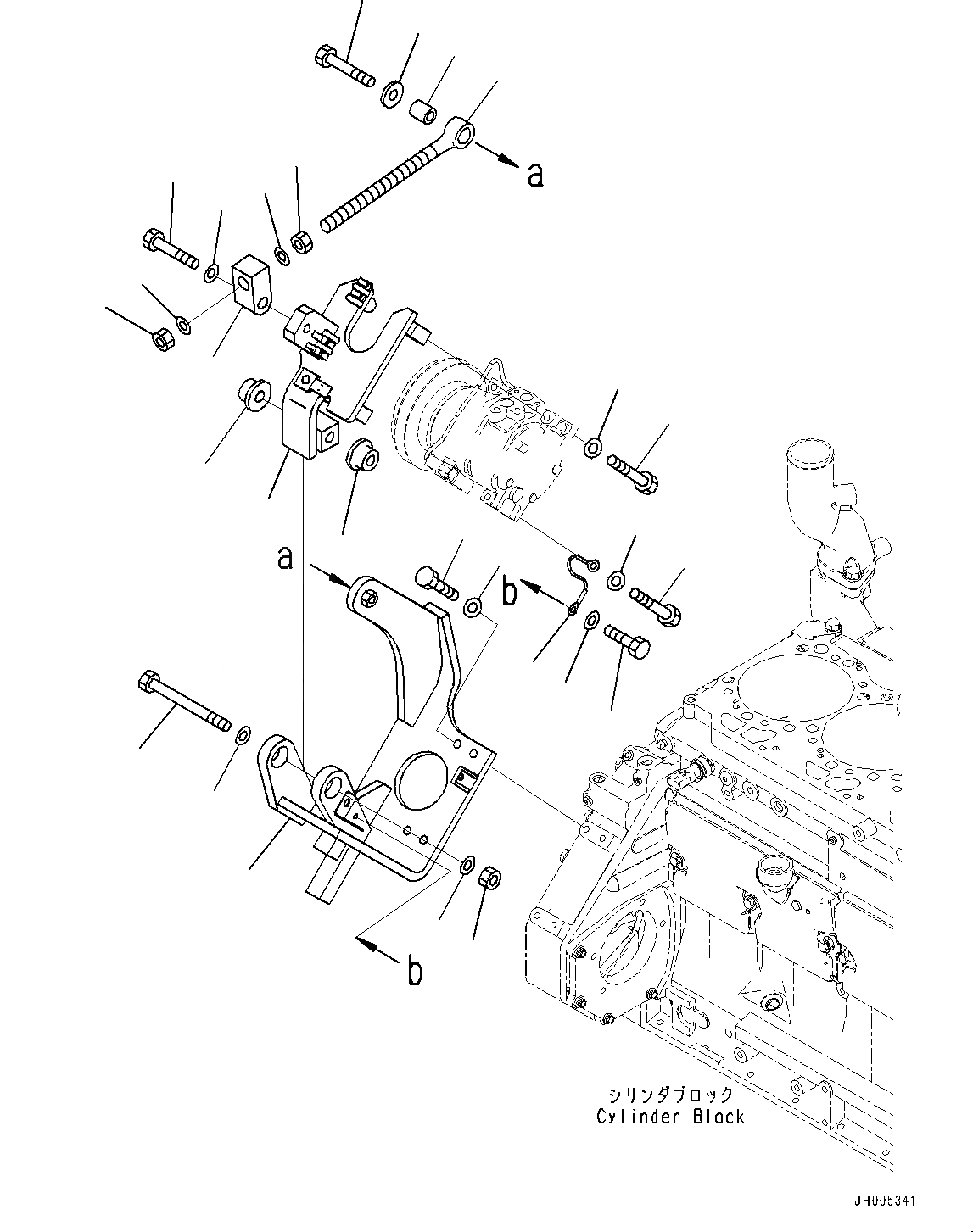 a

a

b

b

シリンダブロック
Cylinder Block

JH005341