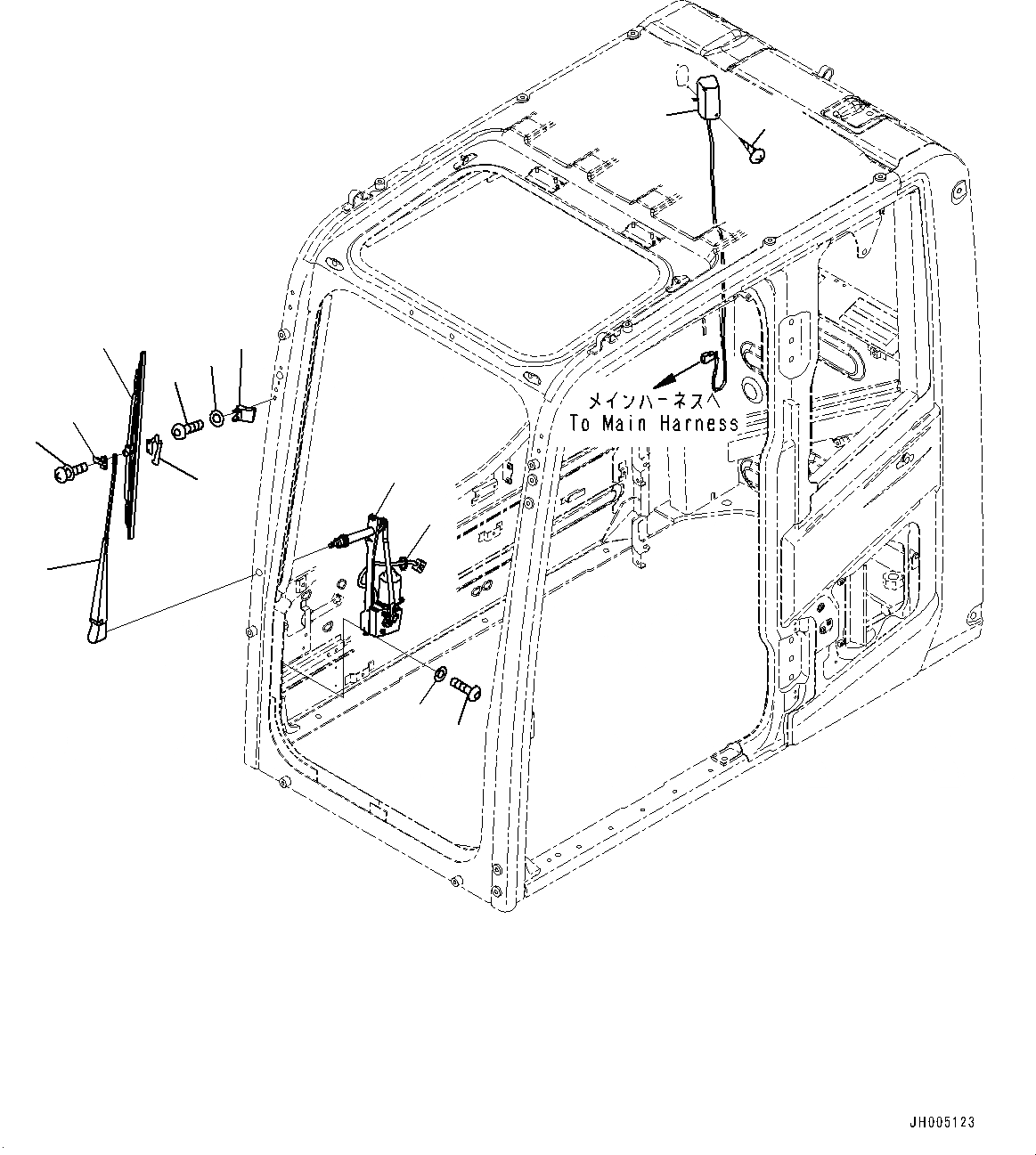 メインハーネスへ
To Main Harness

JH005123