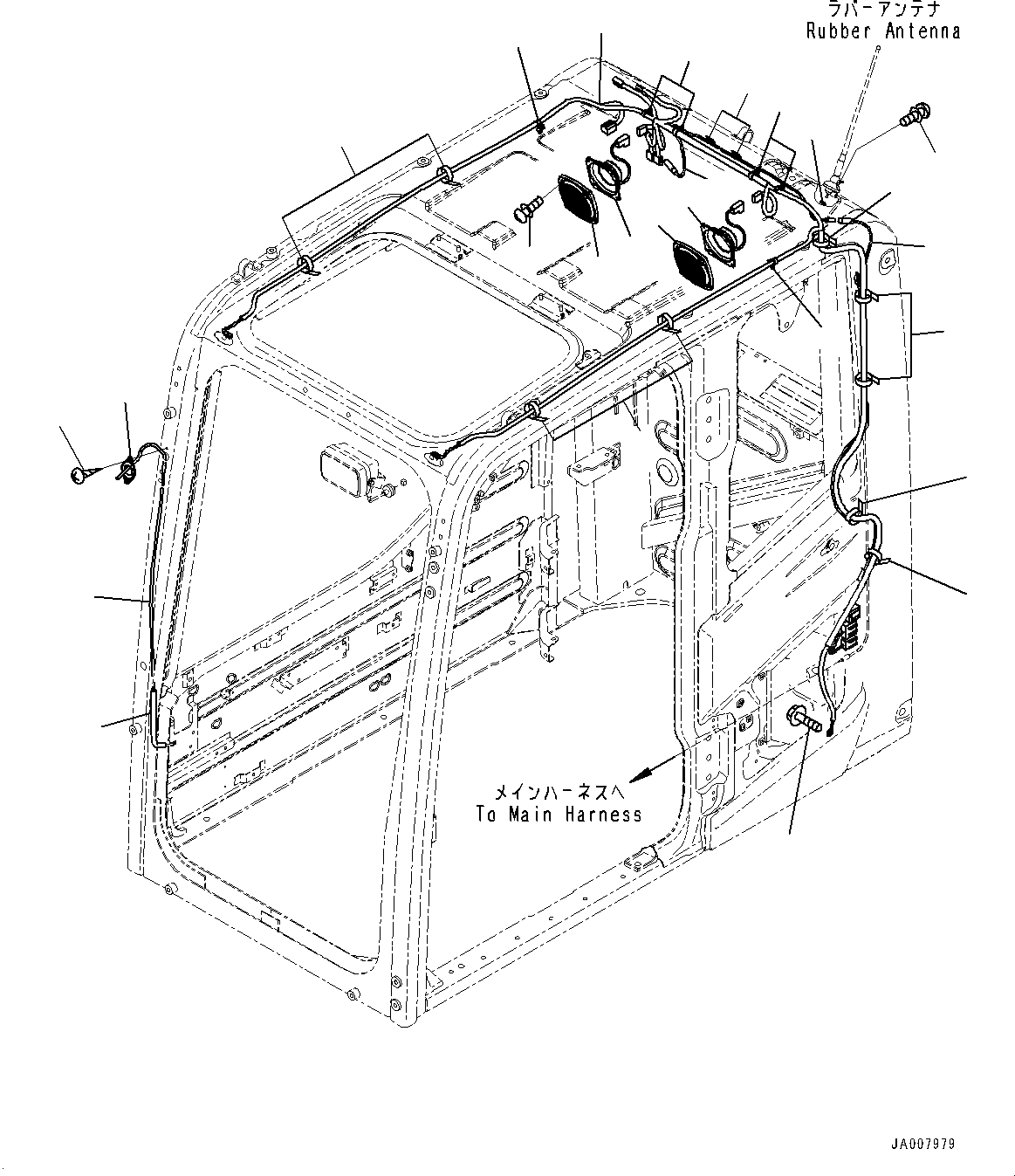 ラバーアンテナ
Rubber Antenna

メインハーネスへ
To Main Harness

JA007979