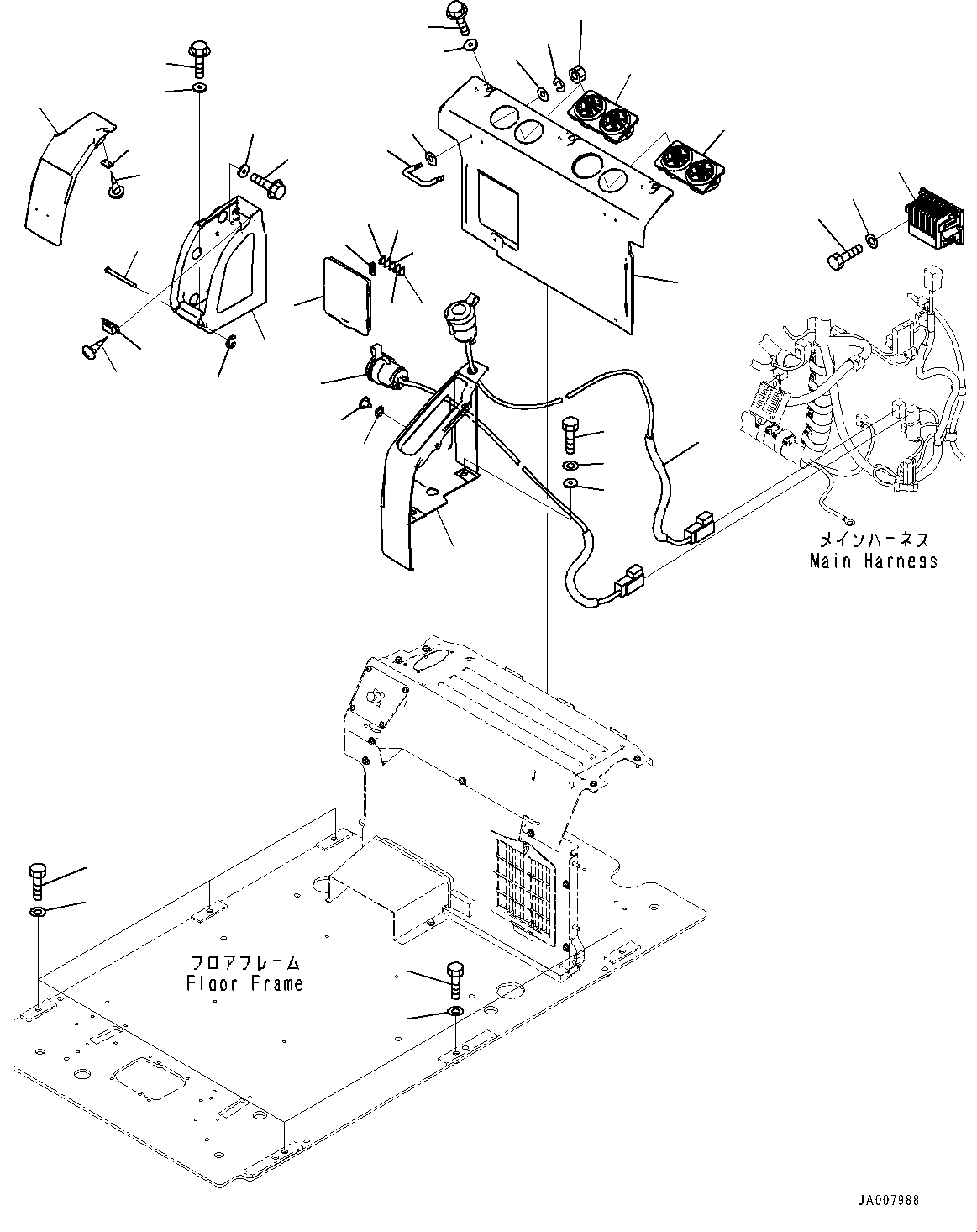 メインハーネス
Main Harness

フロアフレーム
Floor Frame

JA007988