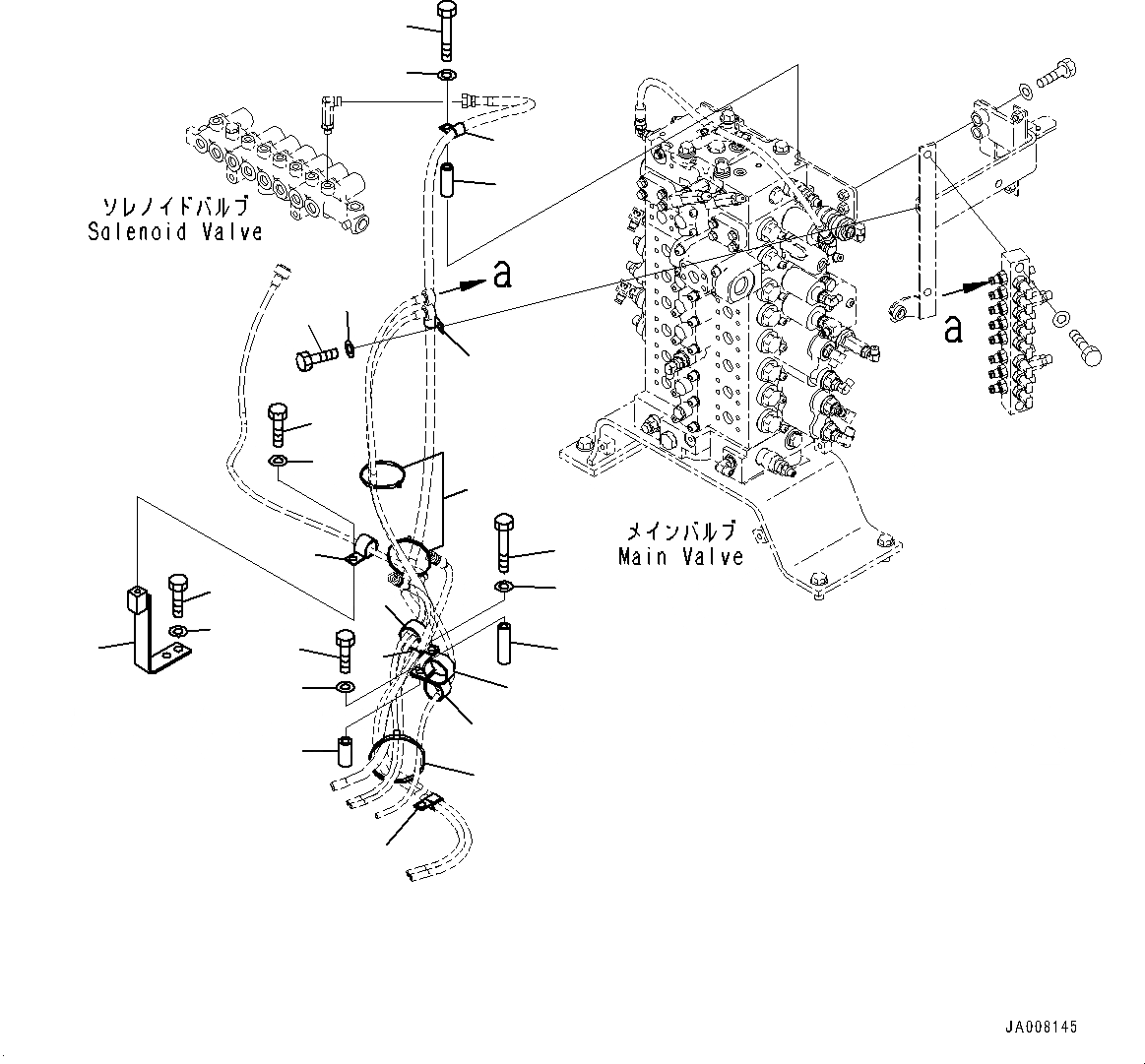 ソレノイドバルブ
Solenoid Valve

a

a

メインバルブ
Main Valve

JA008145