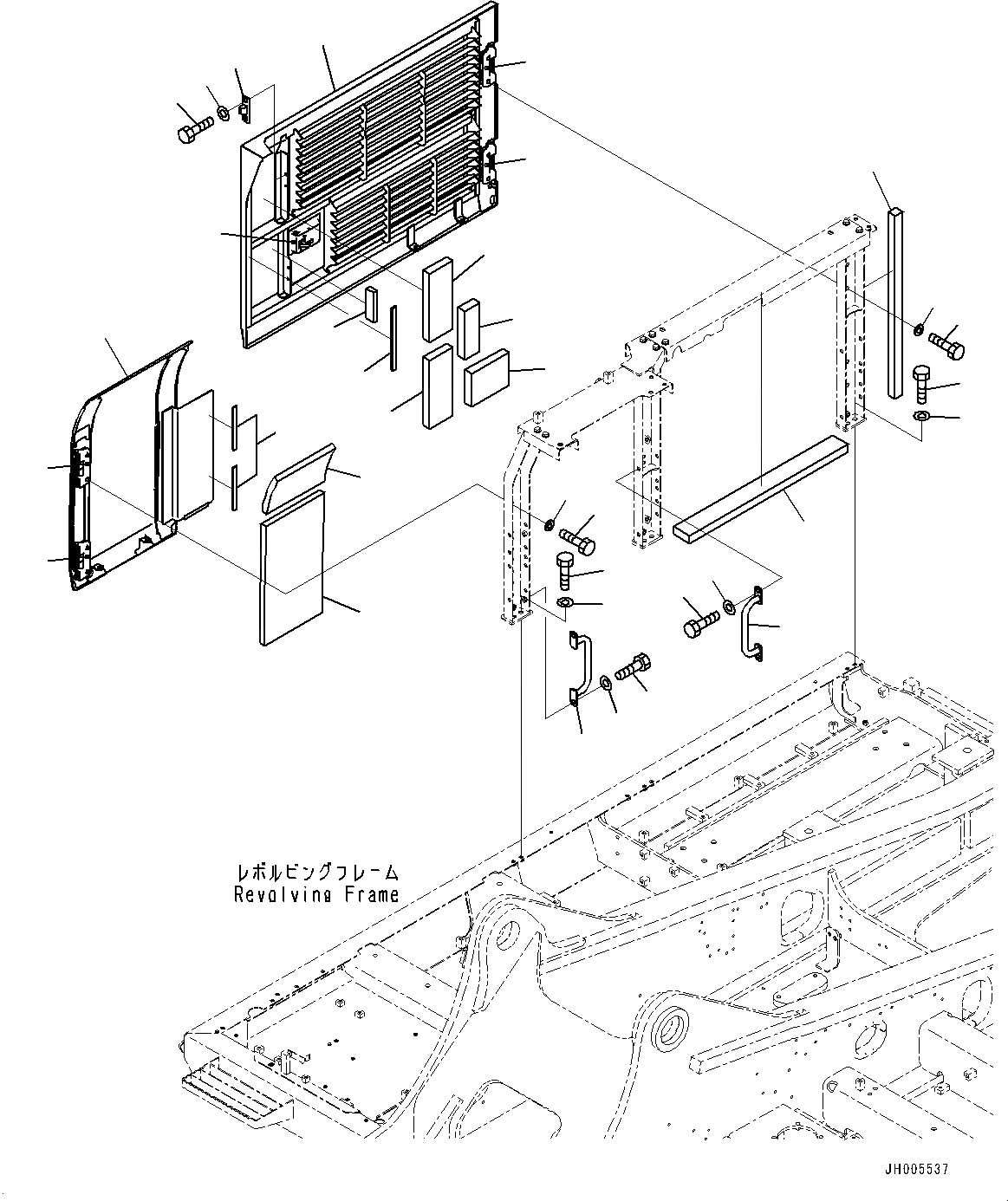 レボルビングフレーム
Revolving Frame

JH005537