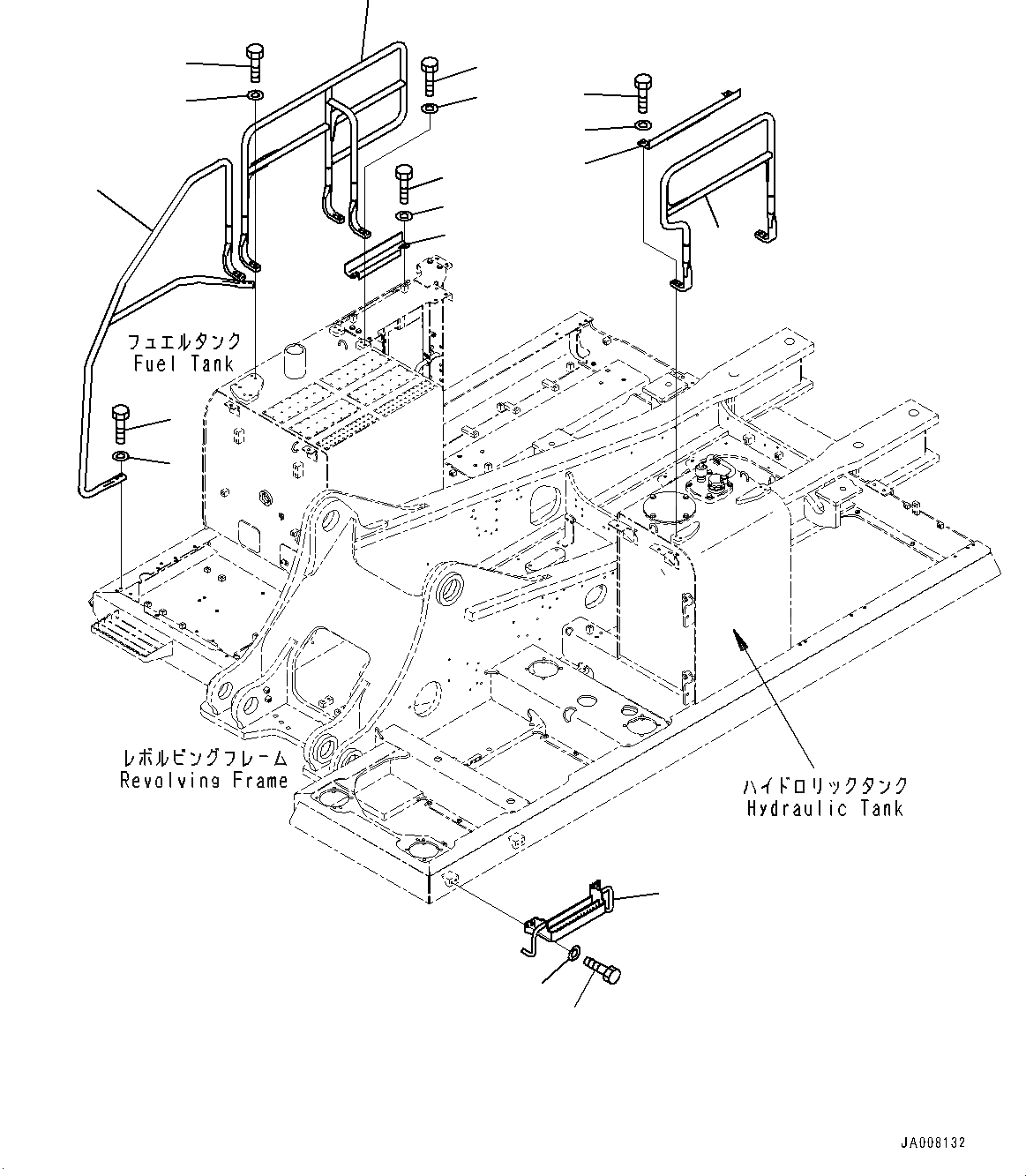 フュエルタンク
Fuel Tank

レボルビングフレーム
Revolving Frame

ハイドロリックタンク
Hydraulic Tank

JA008132