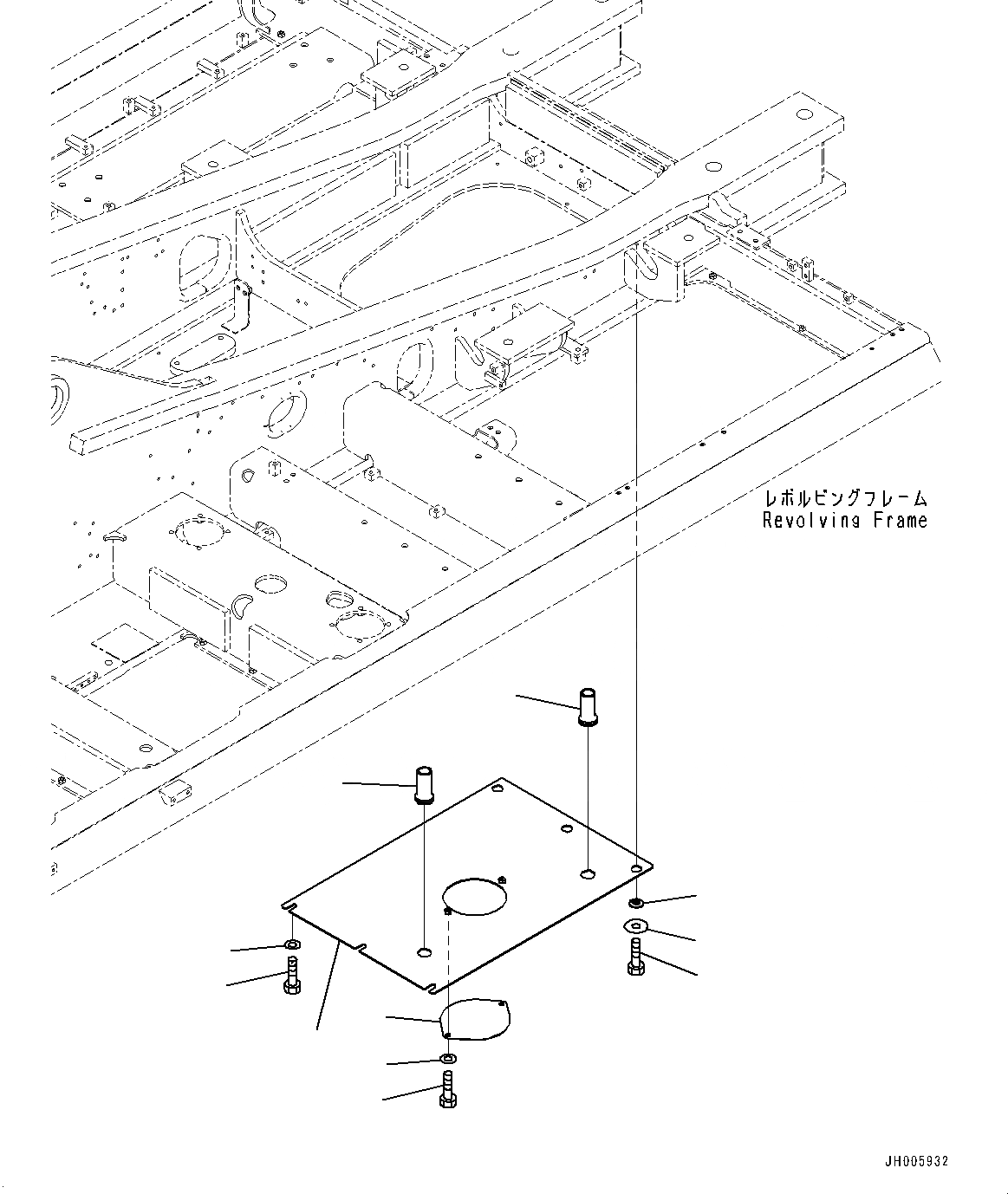 レボルビングフレーム
Revolving Frame

JH005932