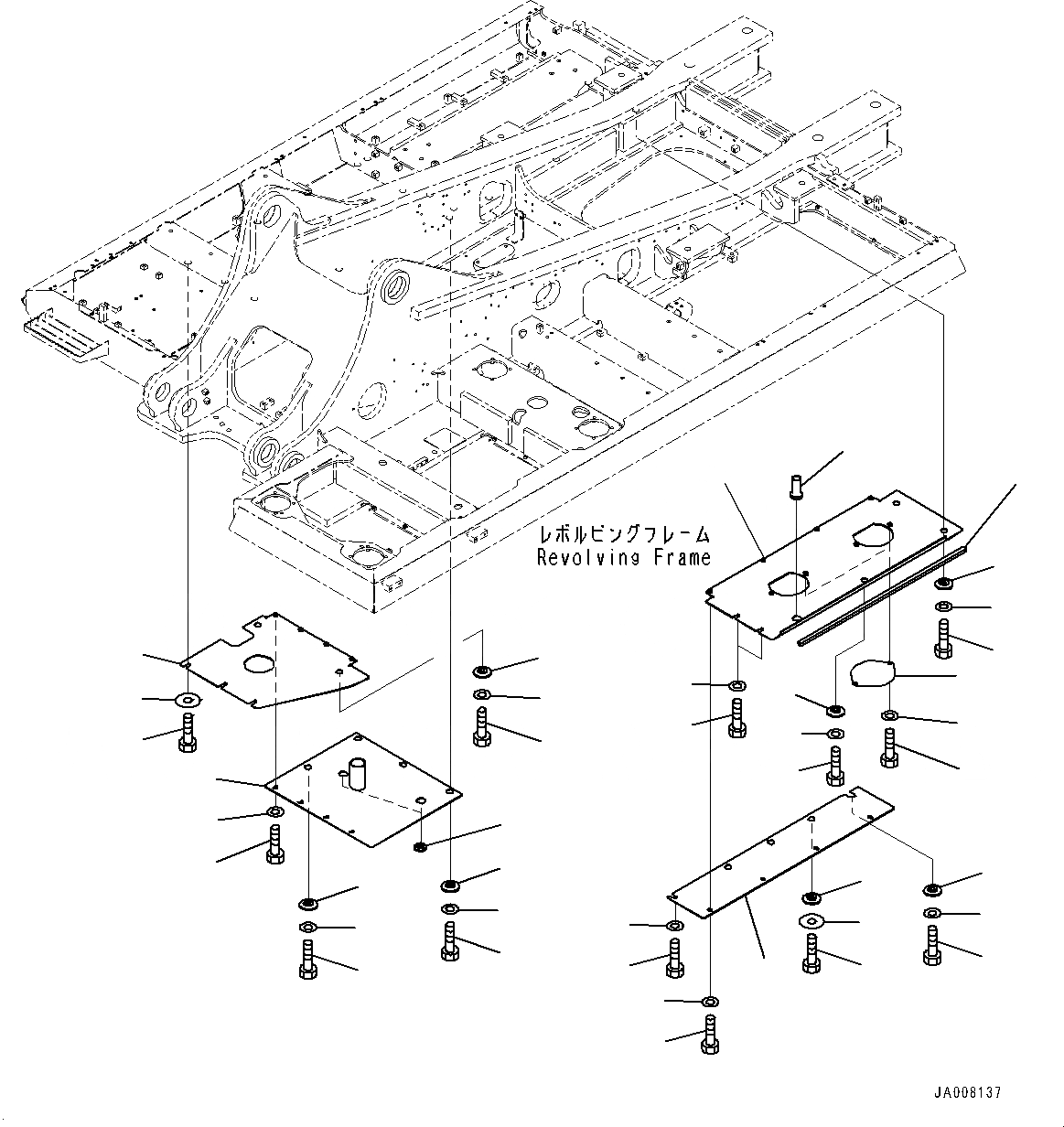 レボルビングフレーム
Revolving Frame

JA008137