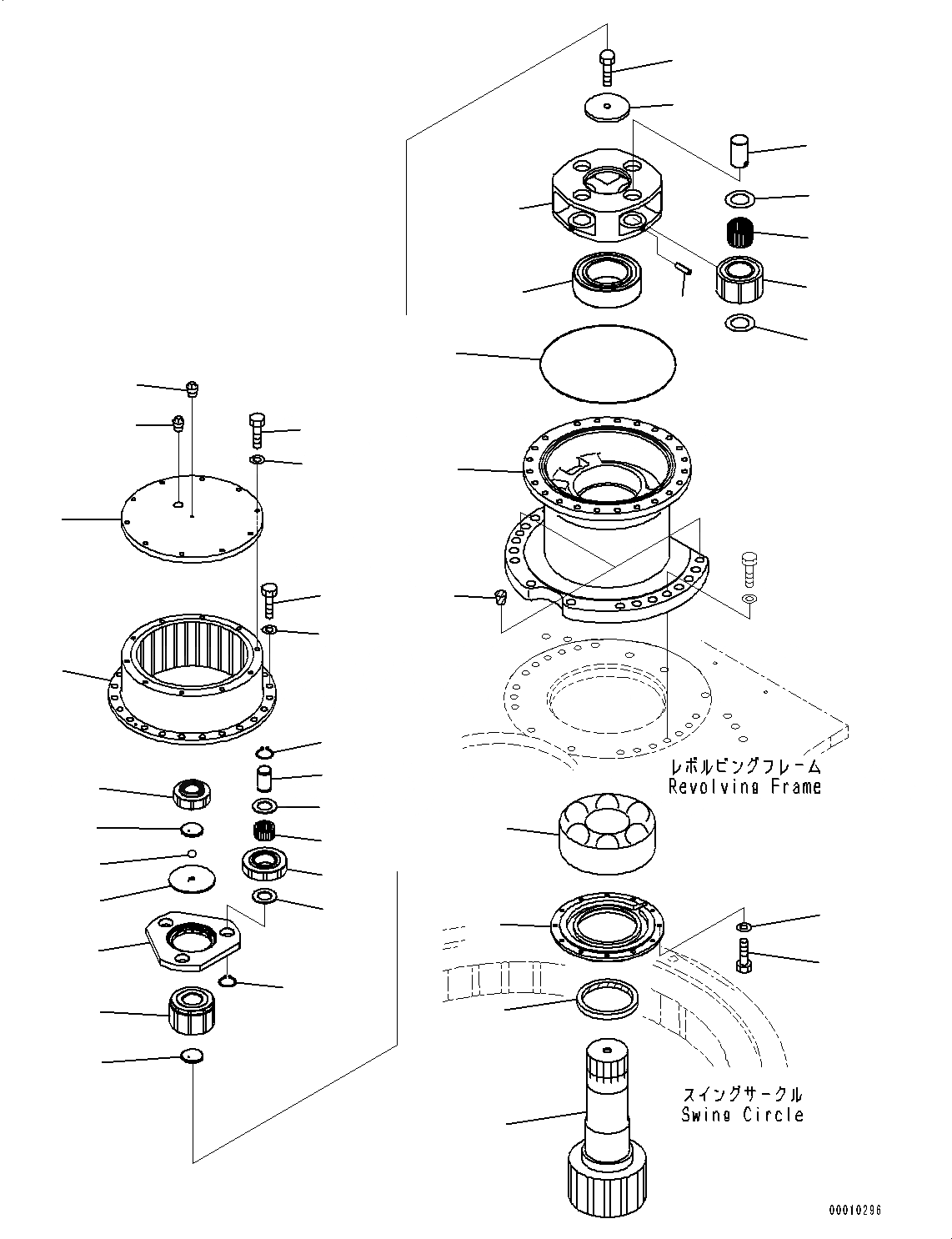 レボルビングフレーム
Revolving Frame

スイングサークル
Swing Circle

00010296