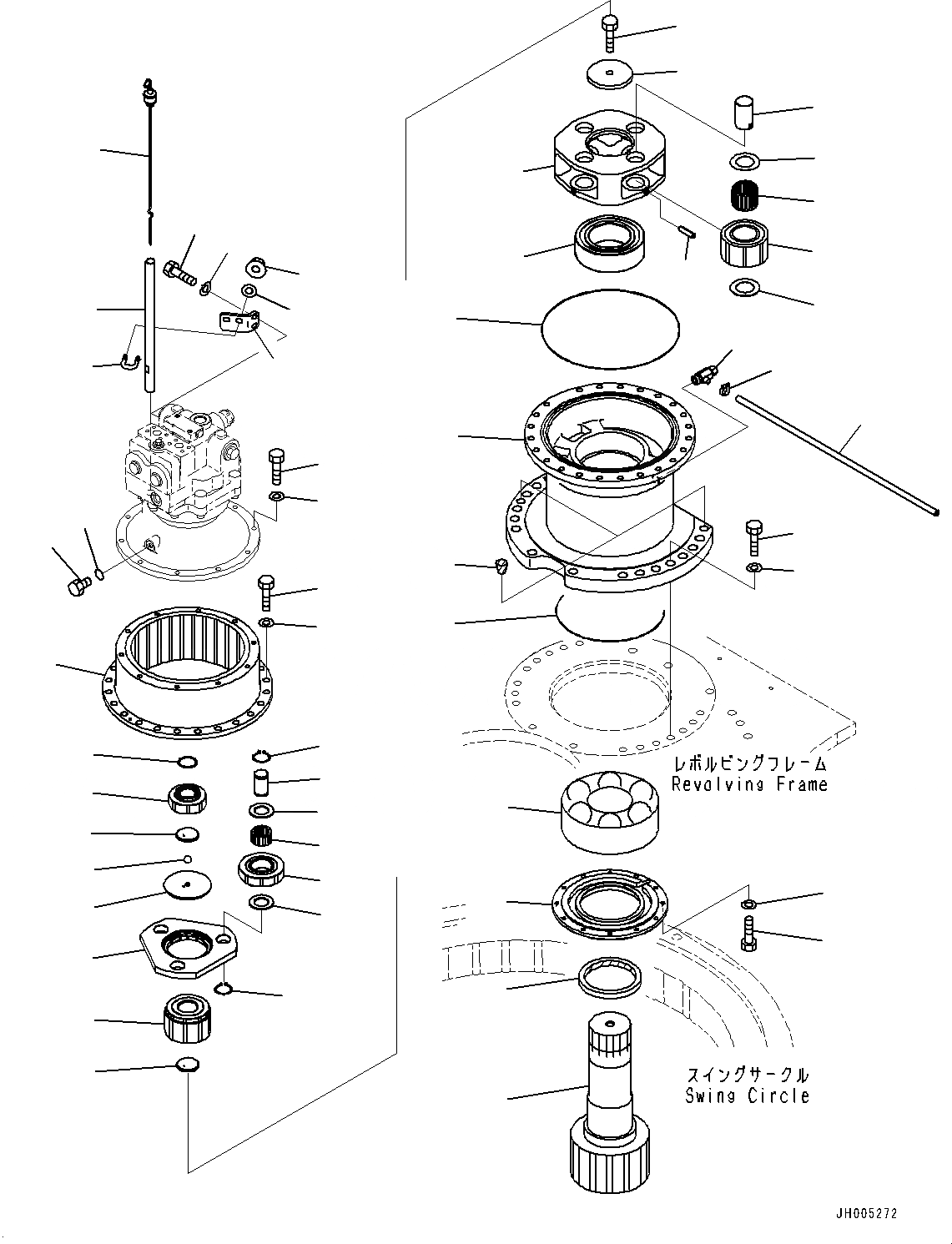 レボルビングフレーム
Revolving Frame

スイングサークル
Swing Circle

JH005272