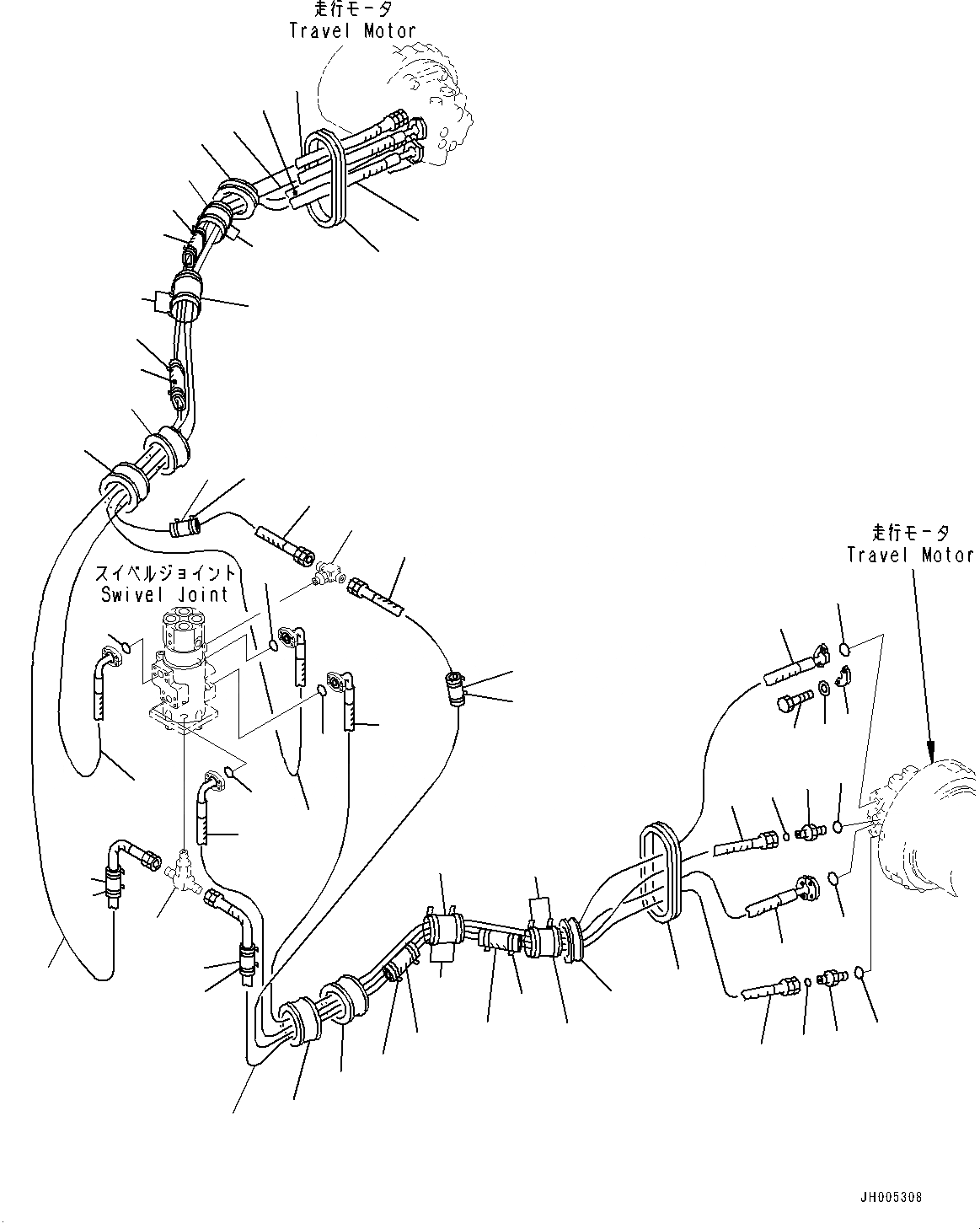 走行モータ
Travel Motor

スイベルジョイント
Swivel Joint

走行モータ
Travel Motor

JH005308